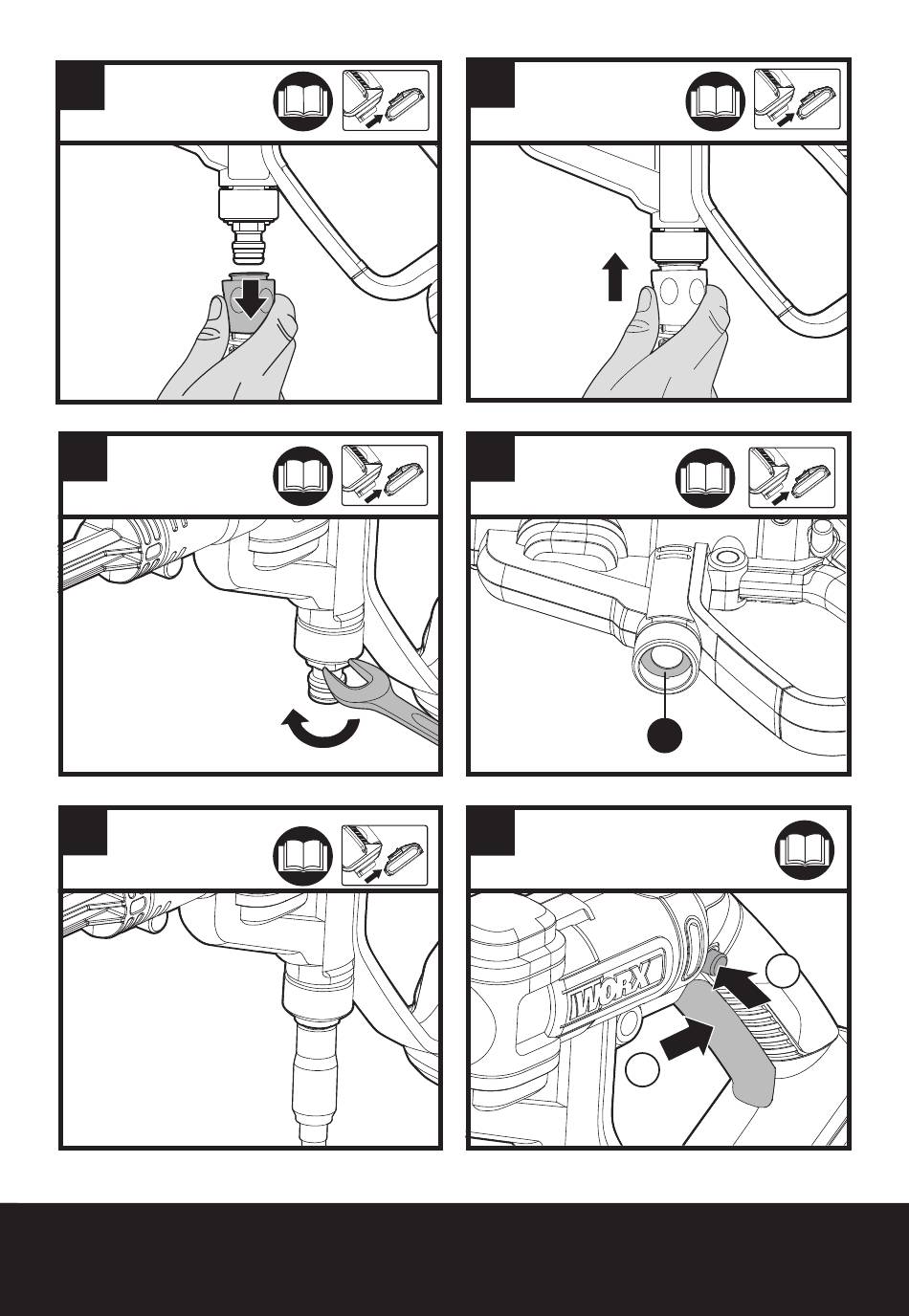 WORX