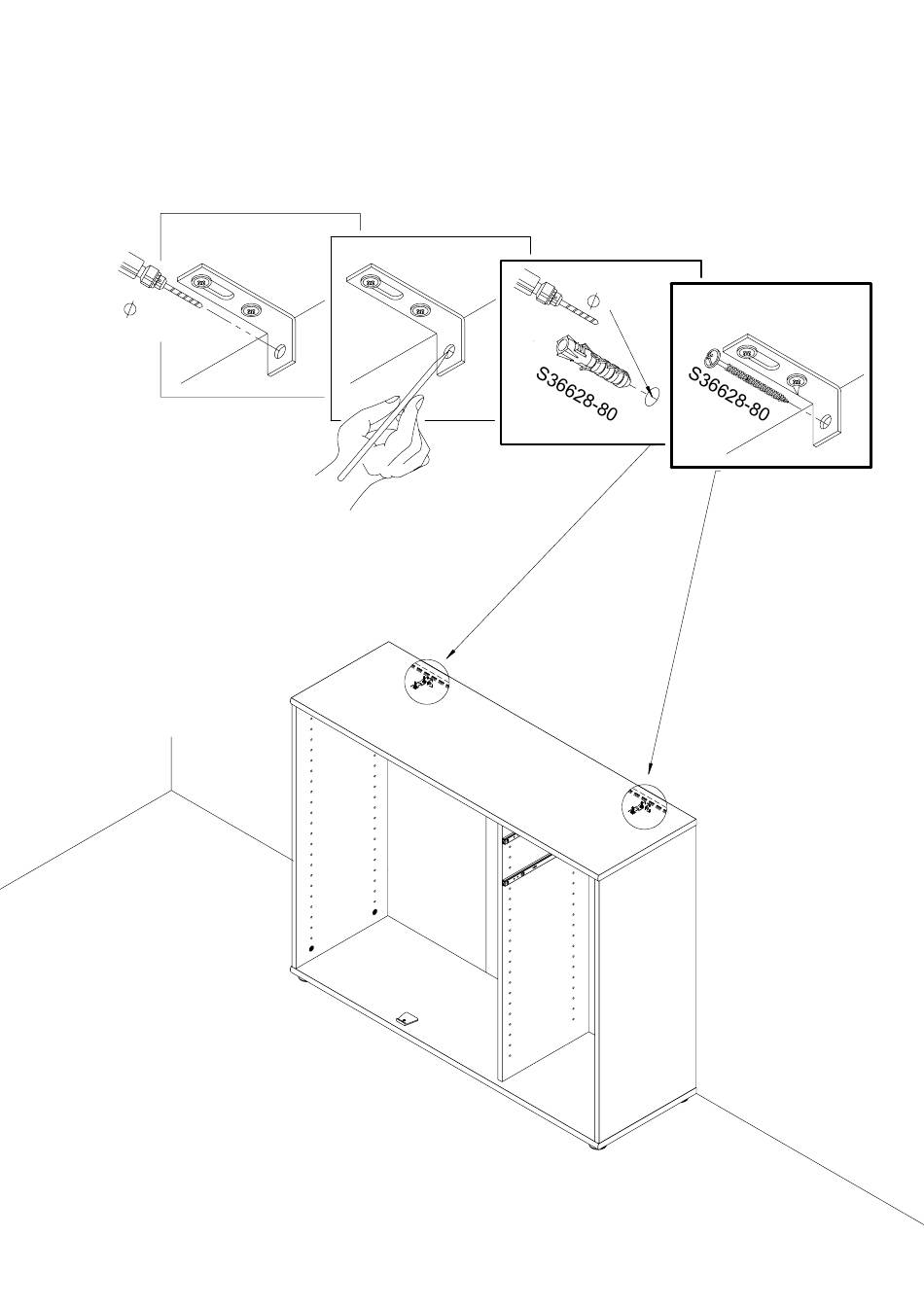 S36628-80

S36628-80