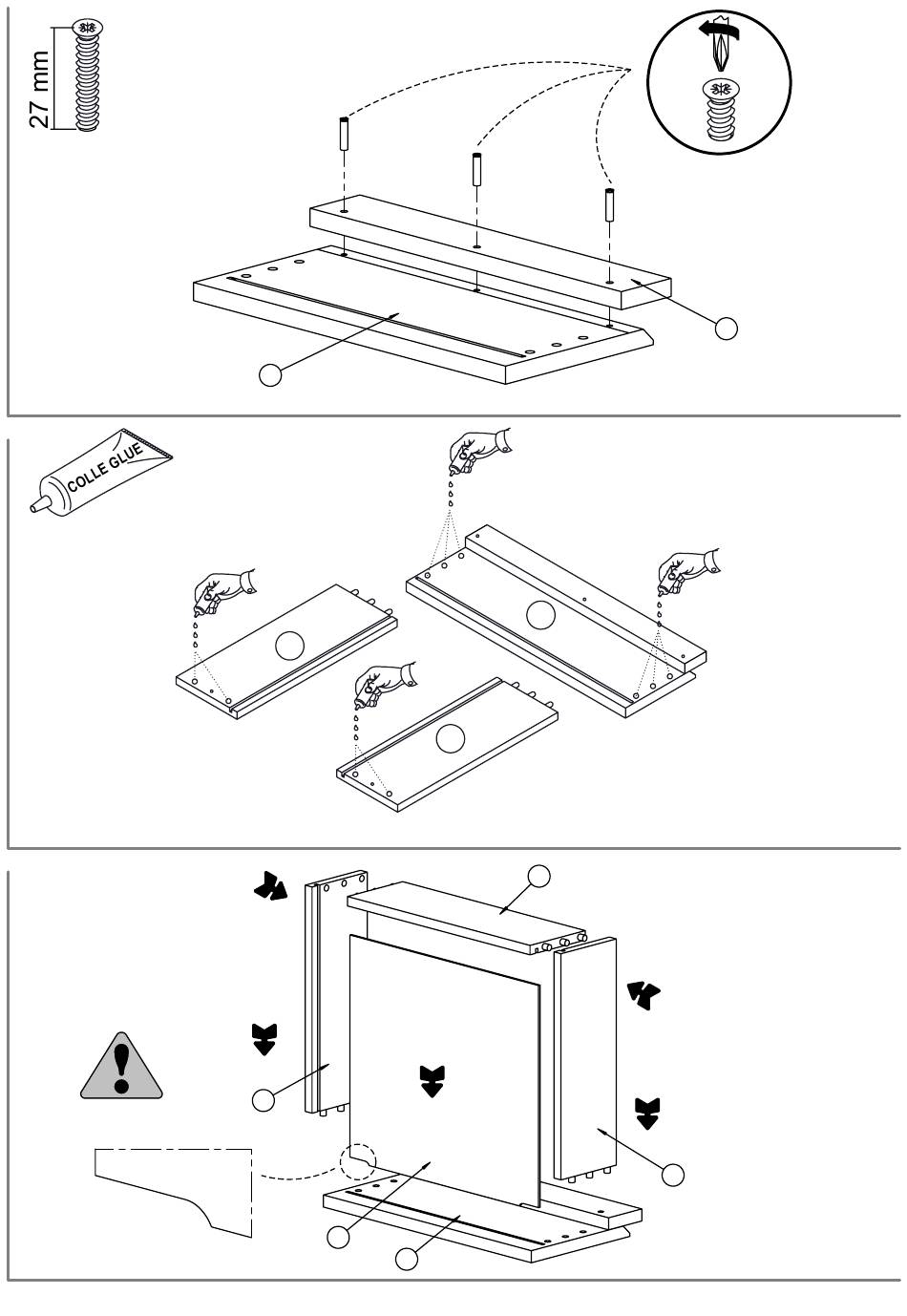 27 mm

COLLE GLUE