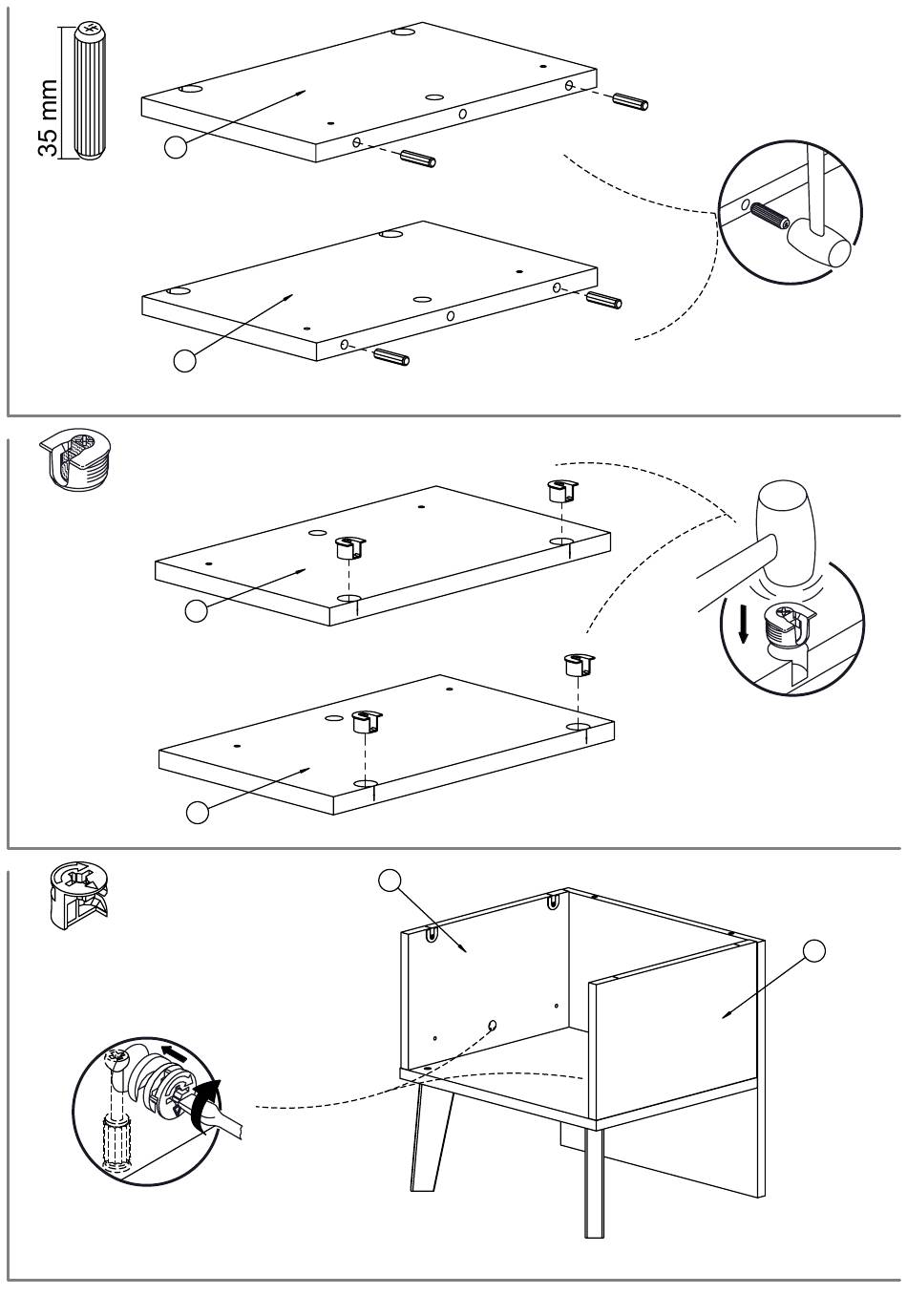 35 mm