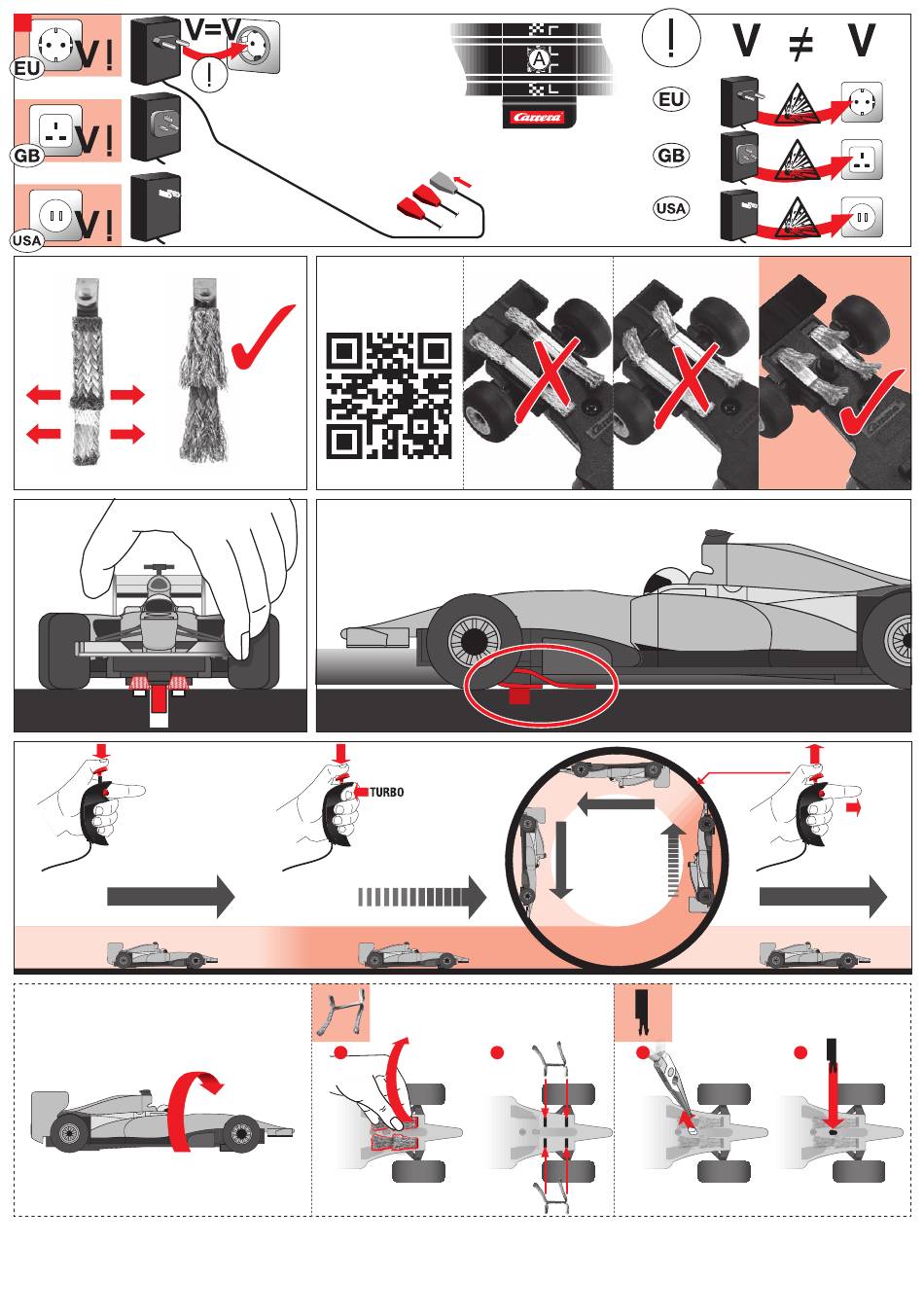 EU V!
GB V!
USA V!
V=V
!
A
Carrera
!
V ≠ V
EU
GB
USA
TURBO