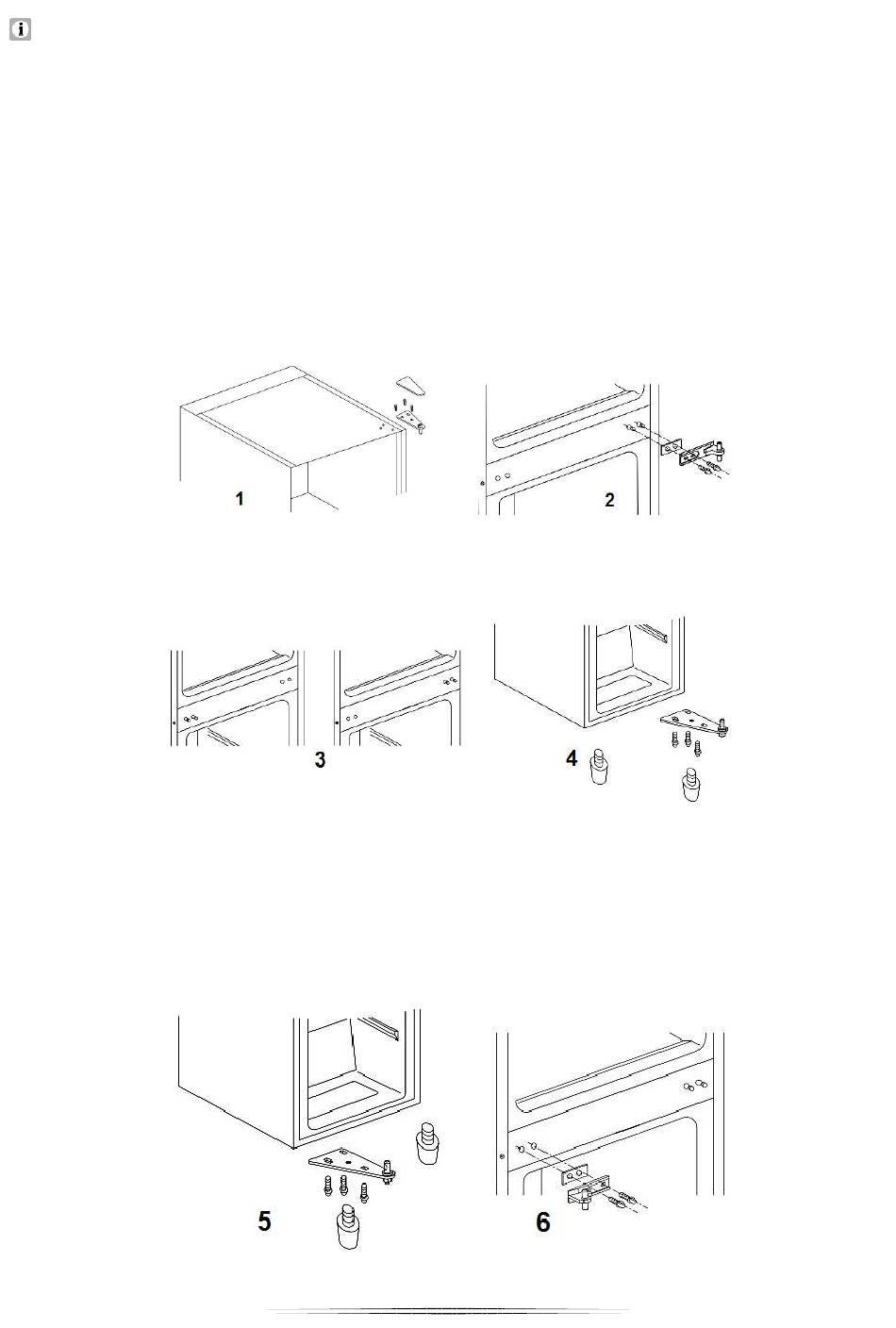 1

2

3

4

5

6