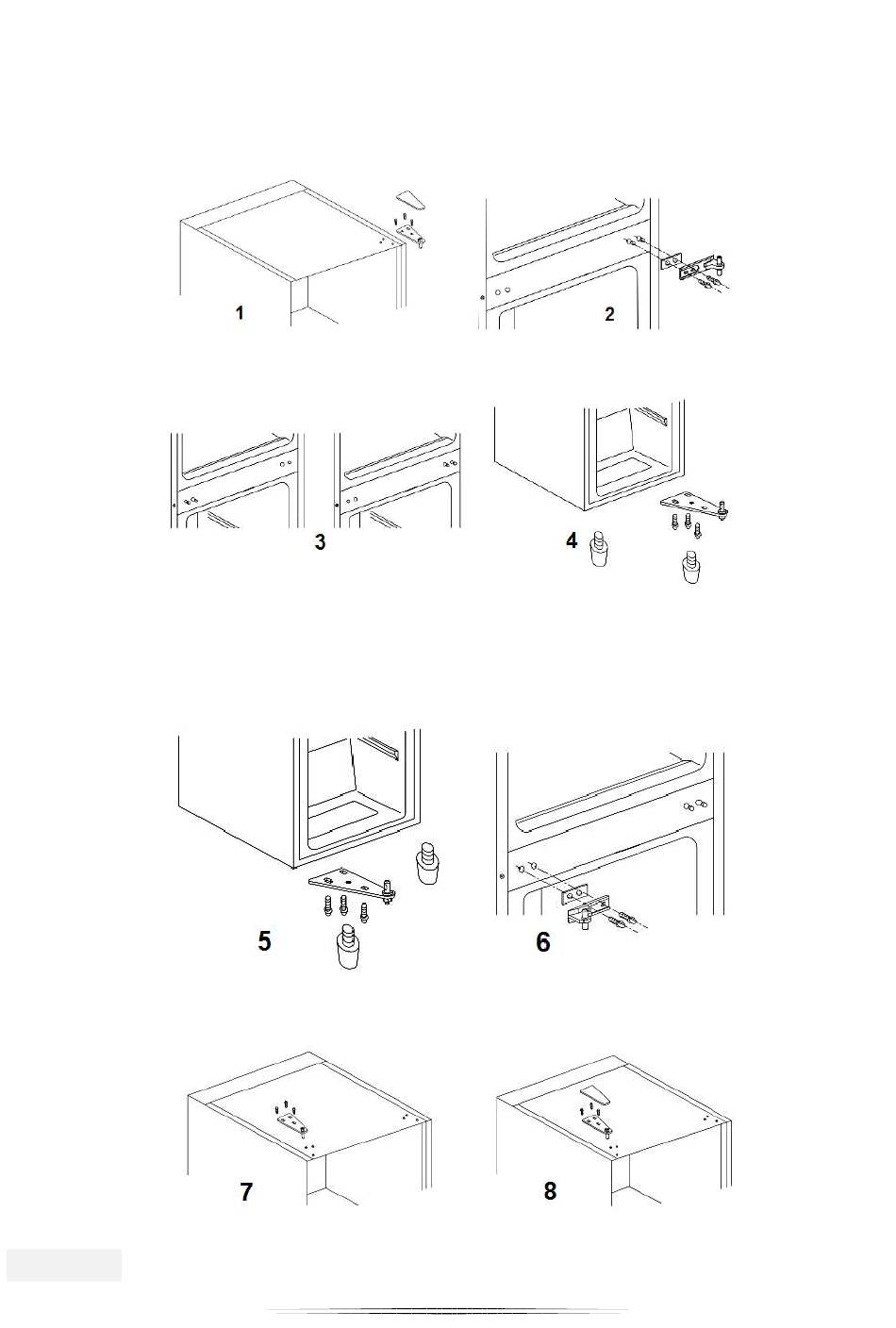 1

2

3

4

5

6

7

8