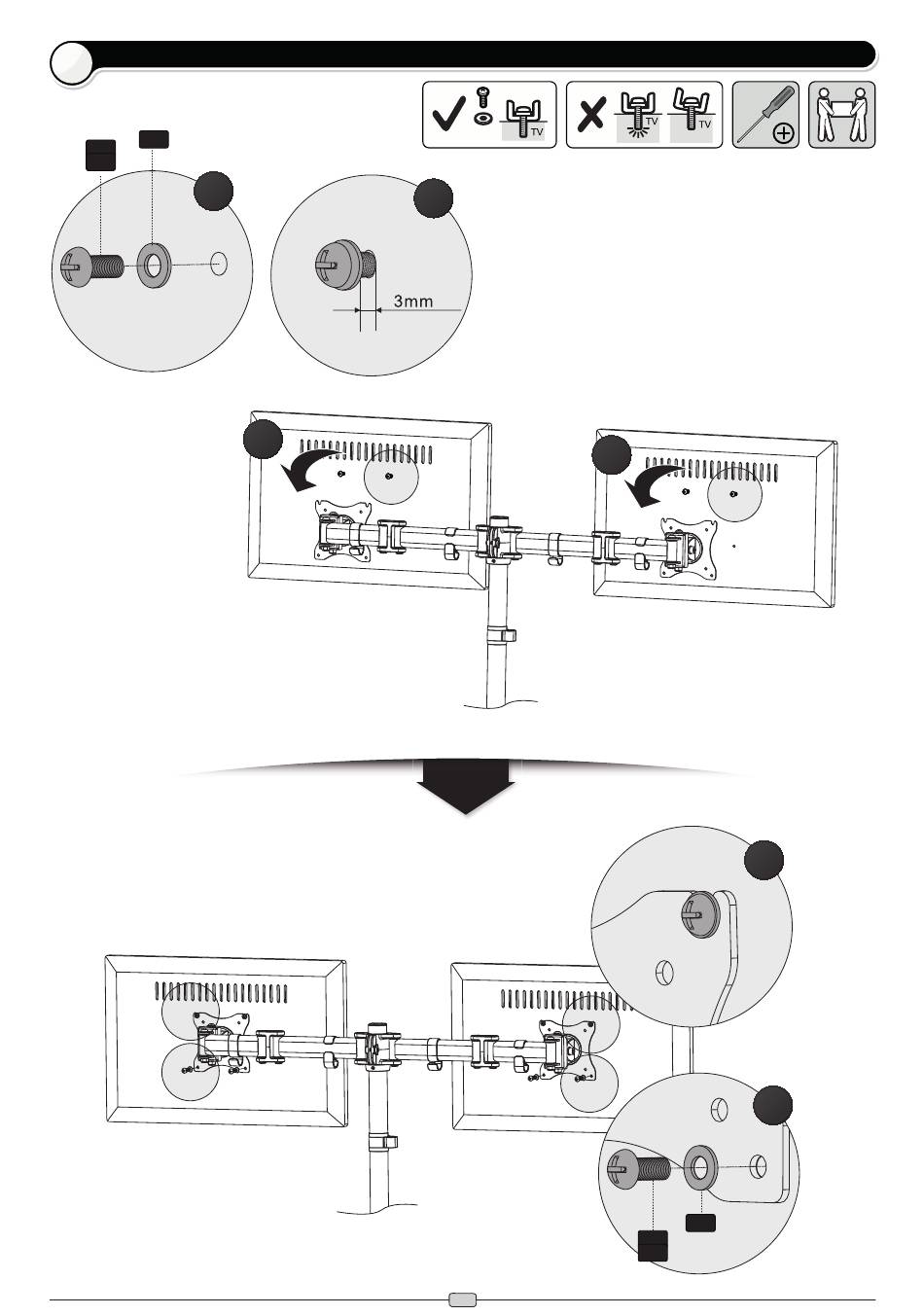 TV

TV TV

3mm