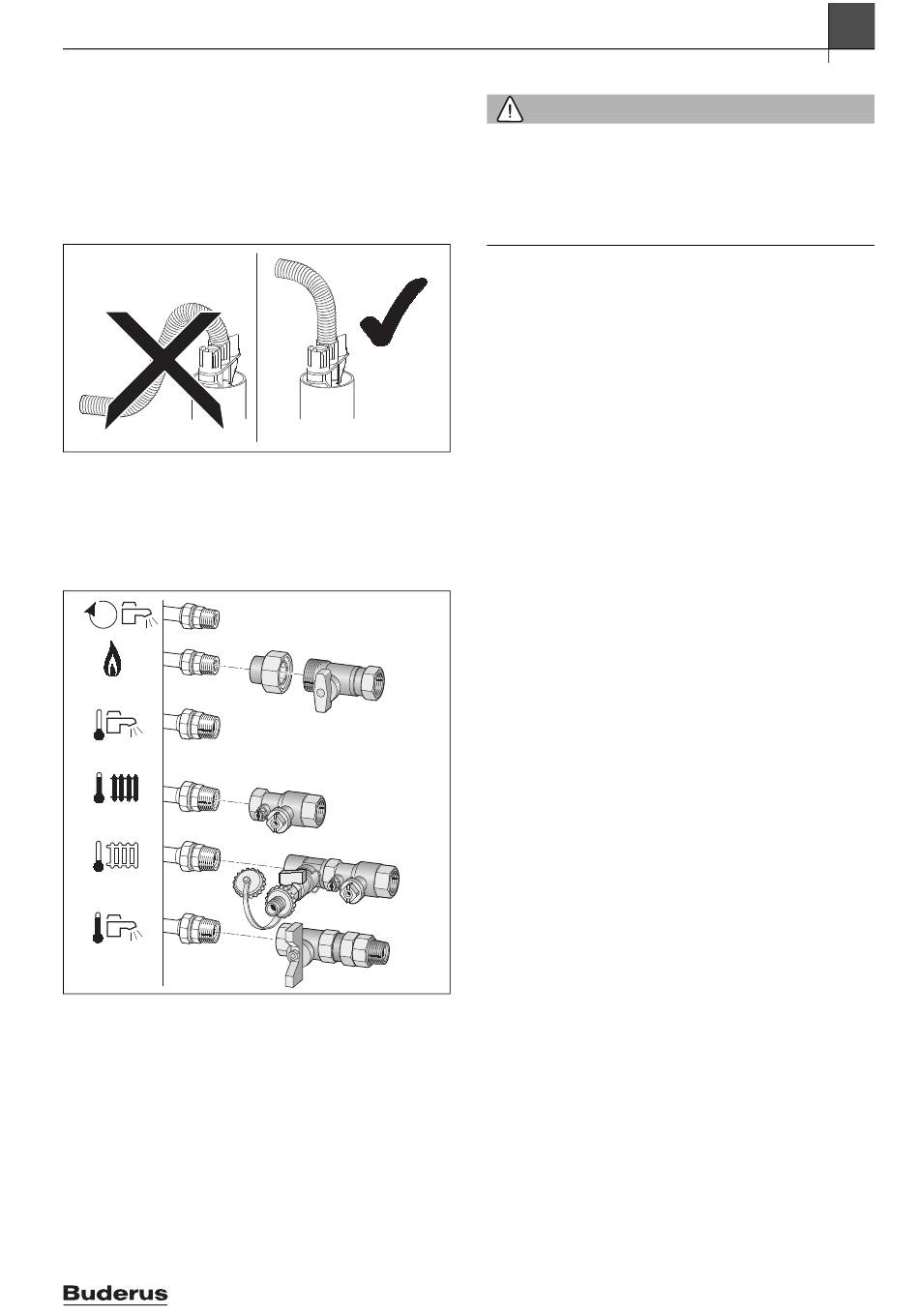 Buderus