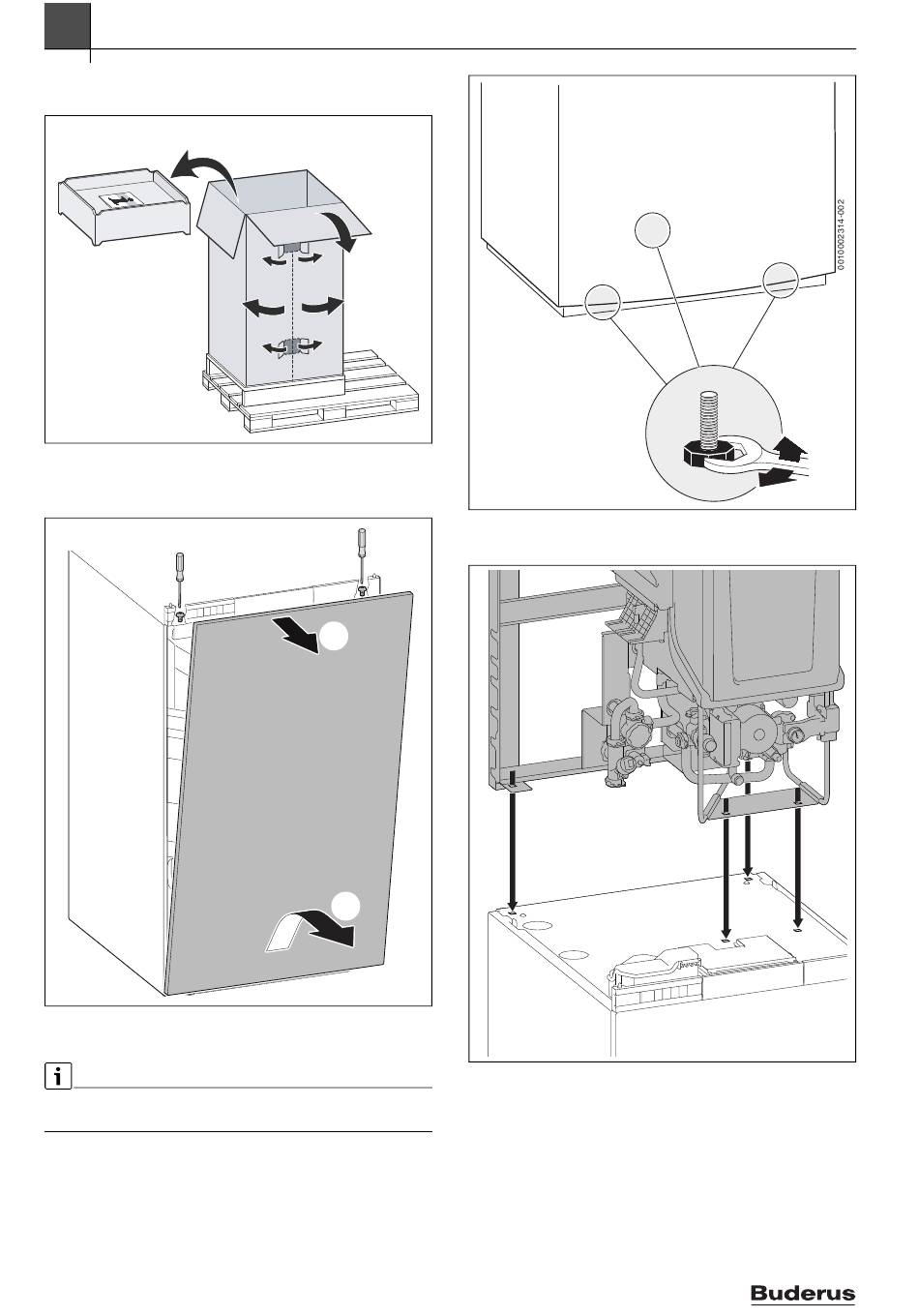 0010002314-002

Buderus