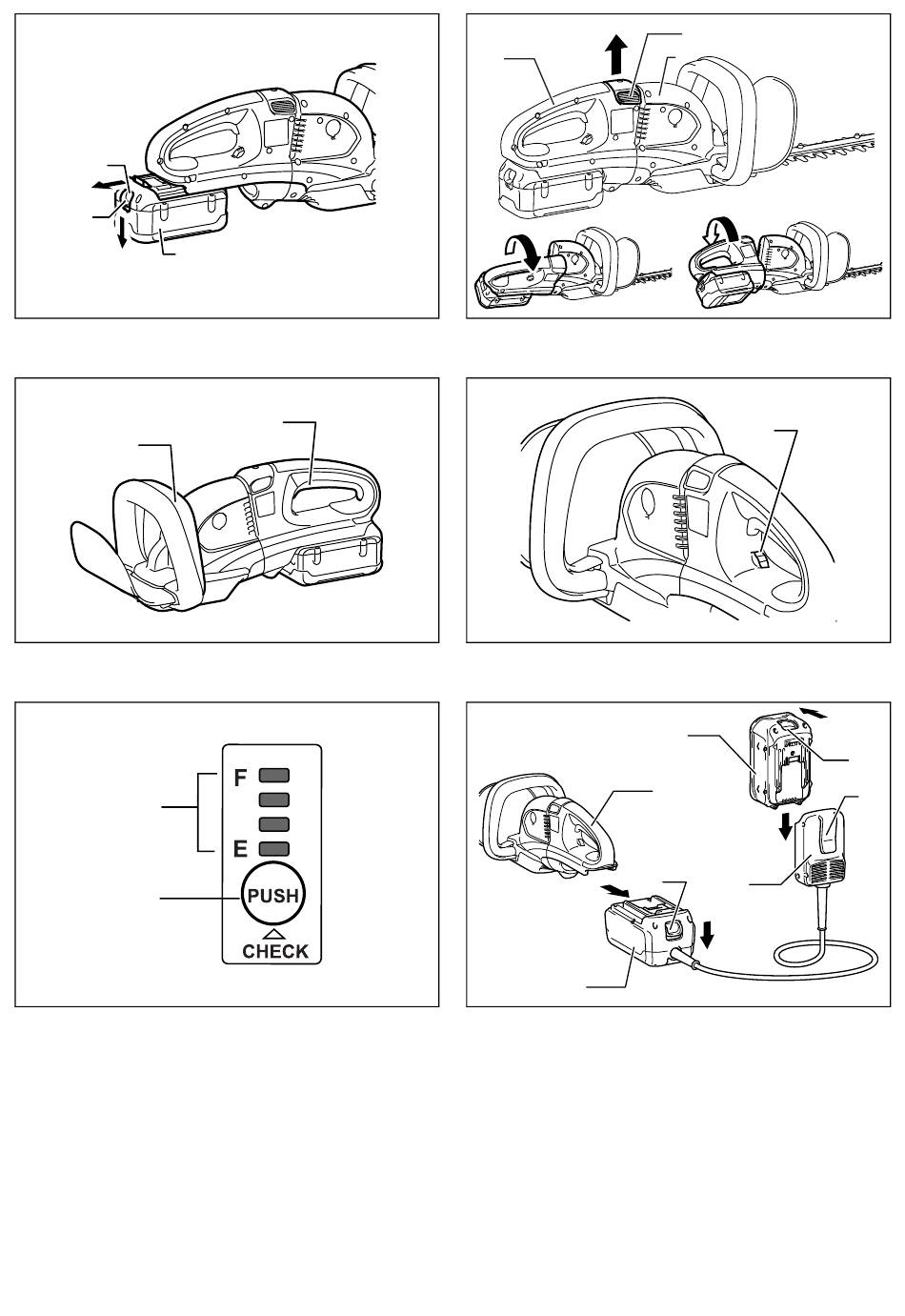 F
E
PUSH
CHECK