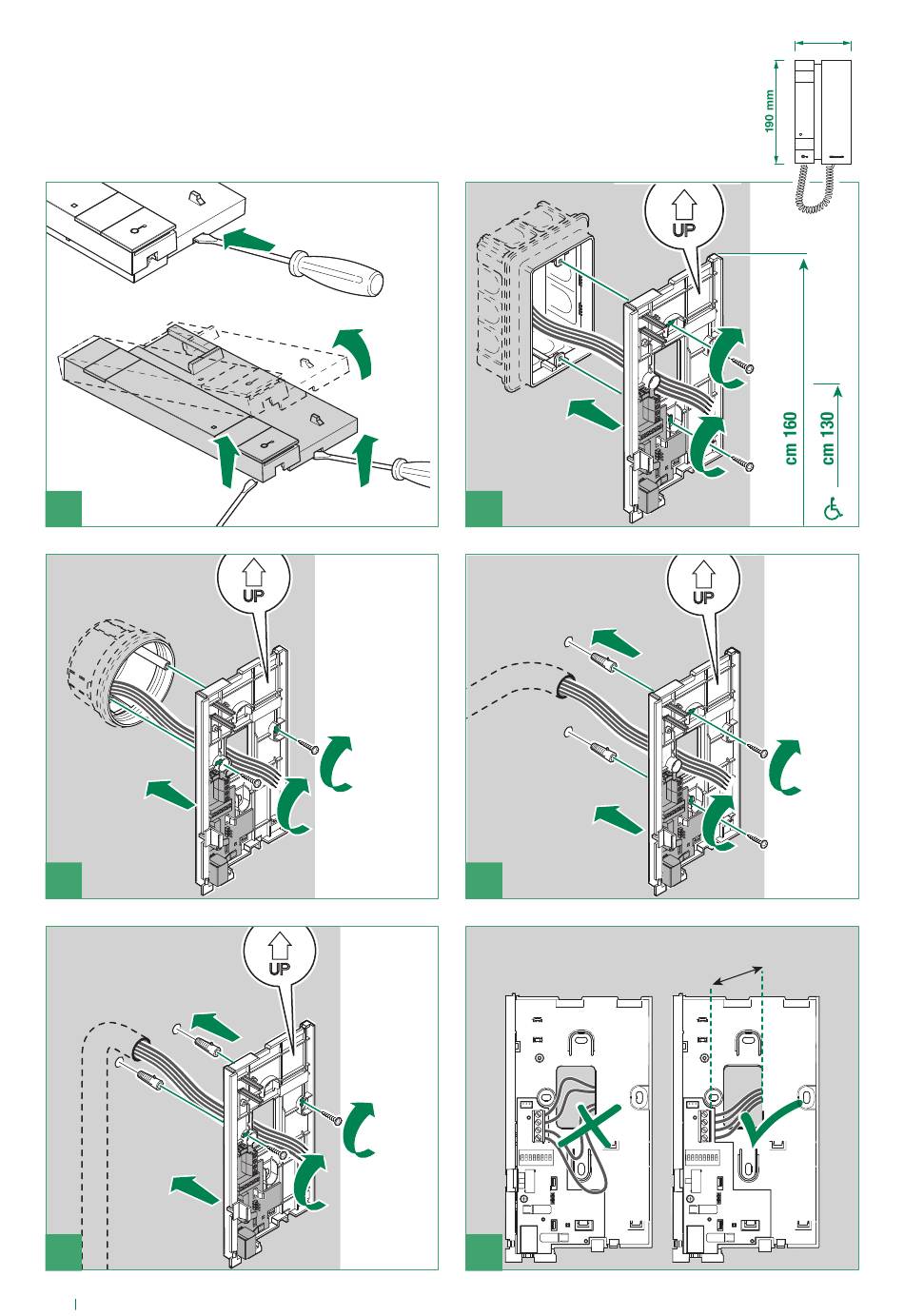 190 mm

UP

cm 160

cm 130

UP

UP

UP