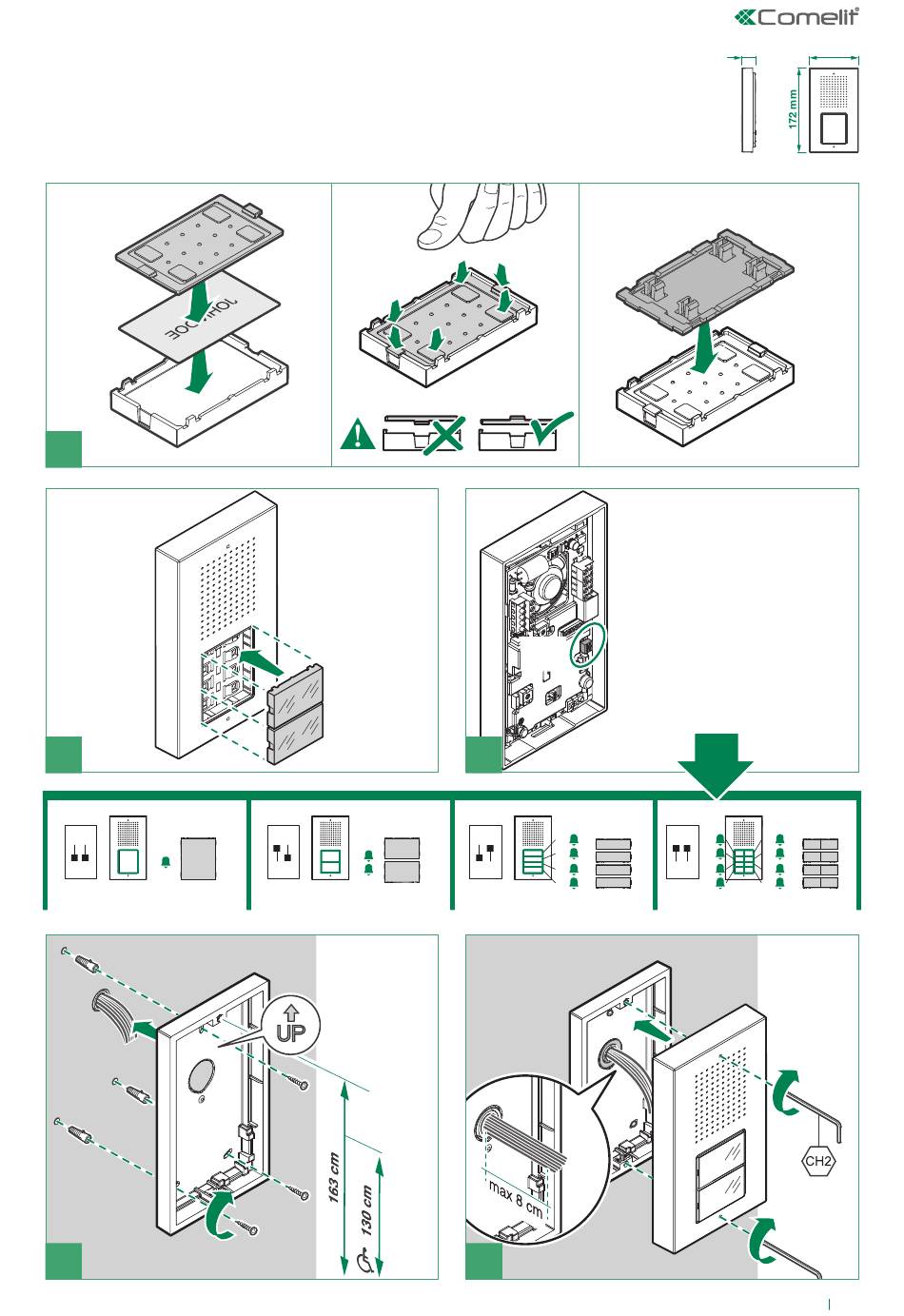 Comelit

172 mm

JOHN DOE

UP

163 cm

130 cm

max 8 cm

CH2