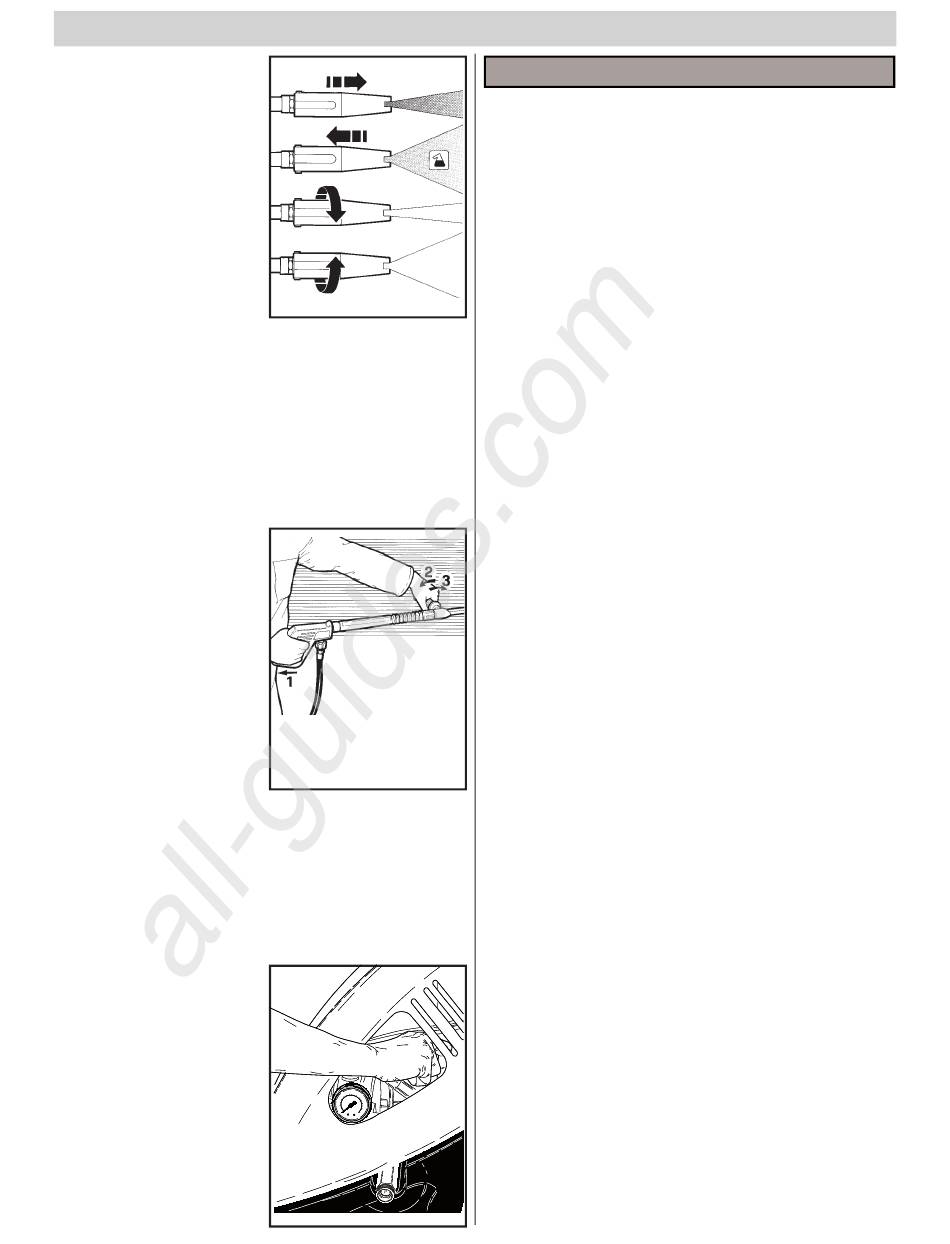 2
3
1

all-guides.com