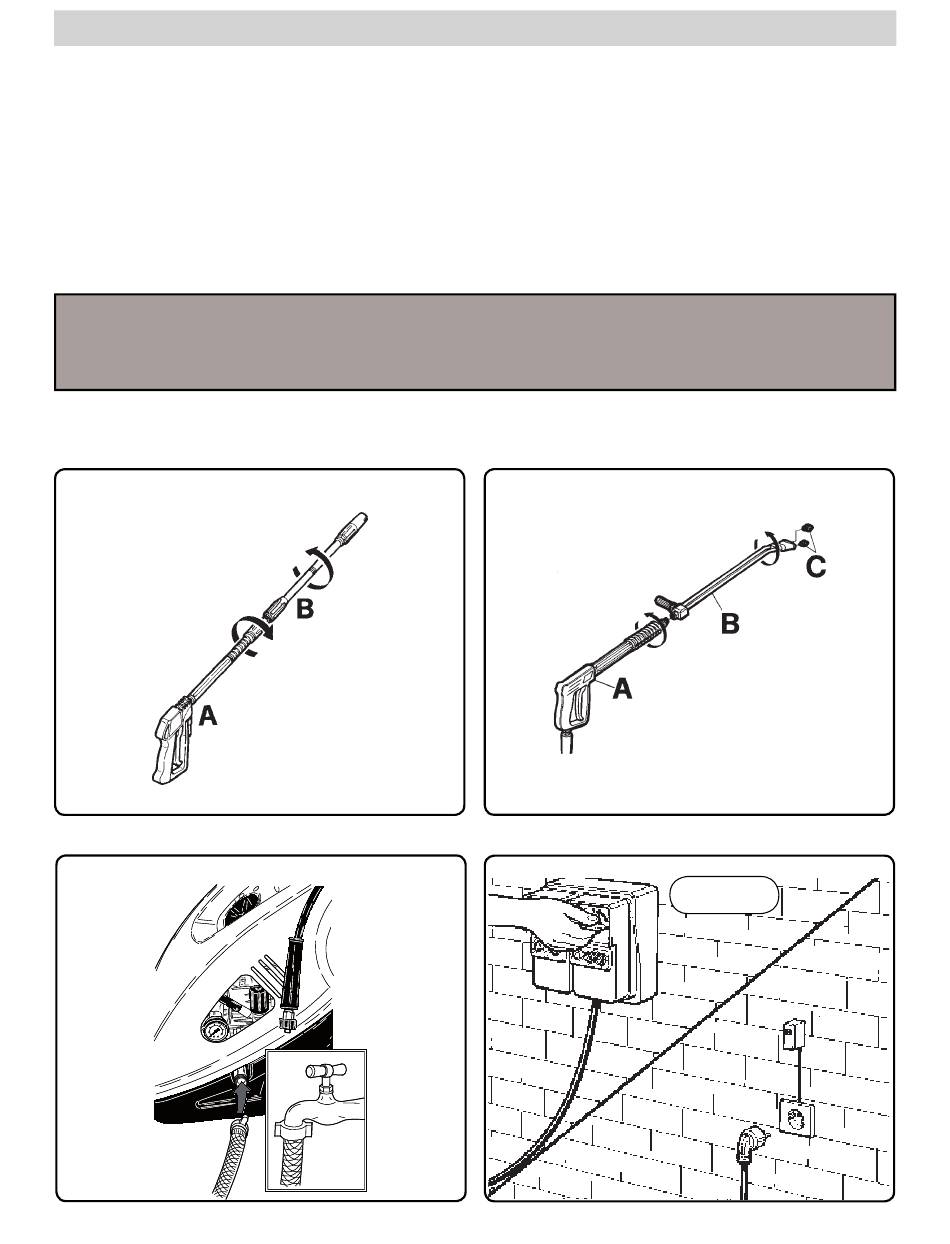 B

A

C

B

A