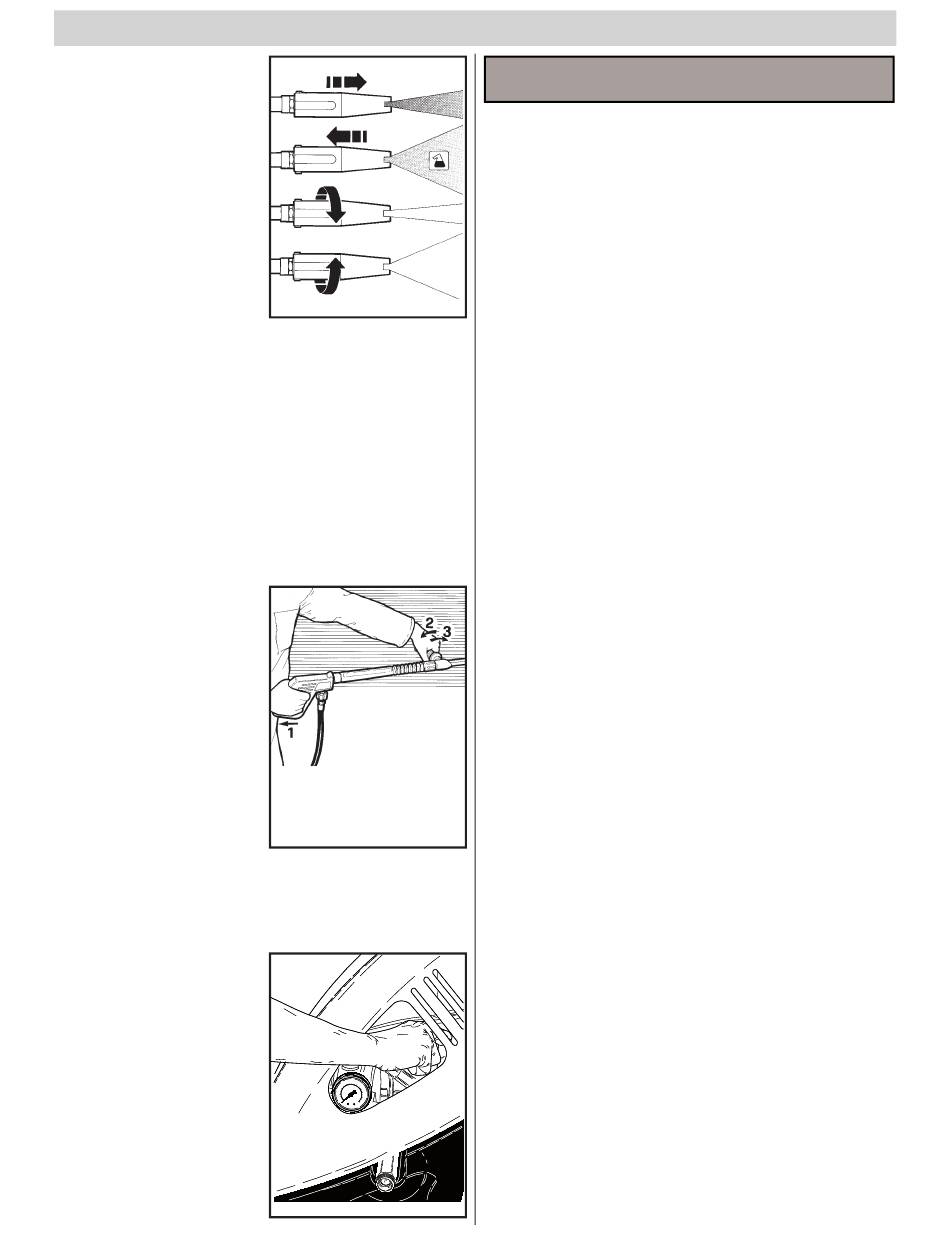 2
3
1