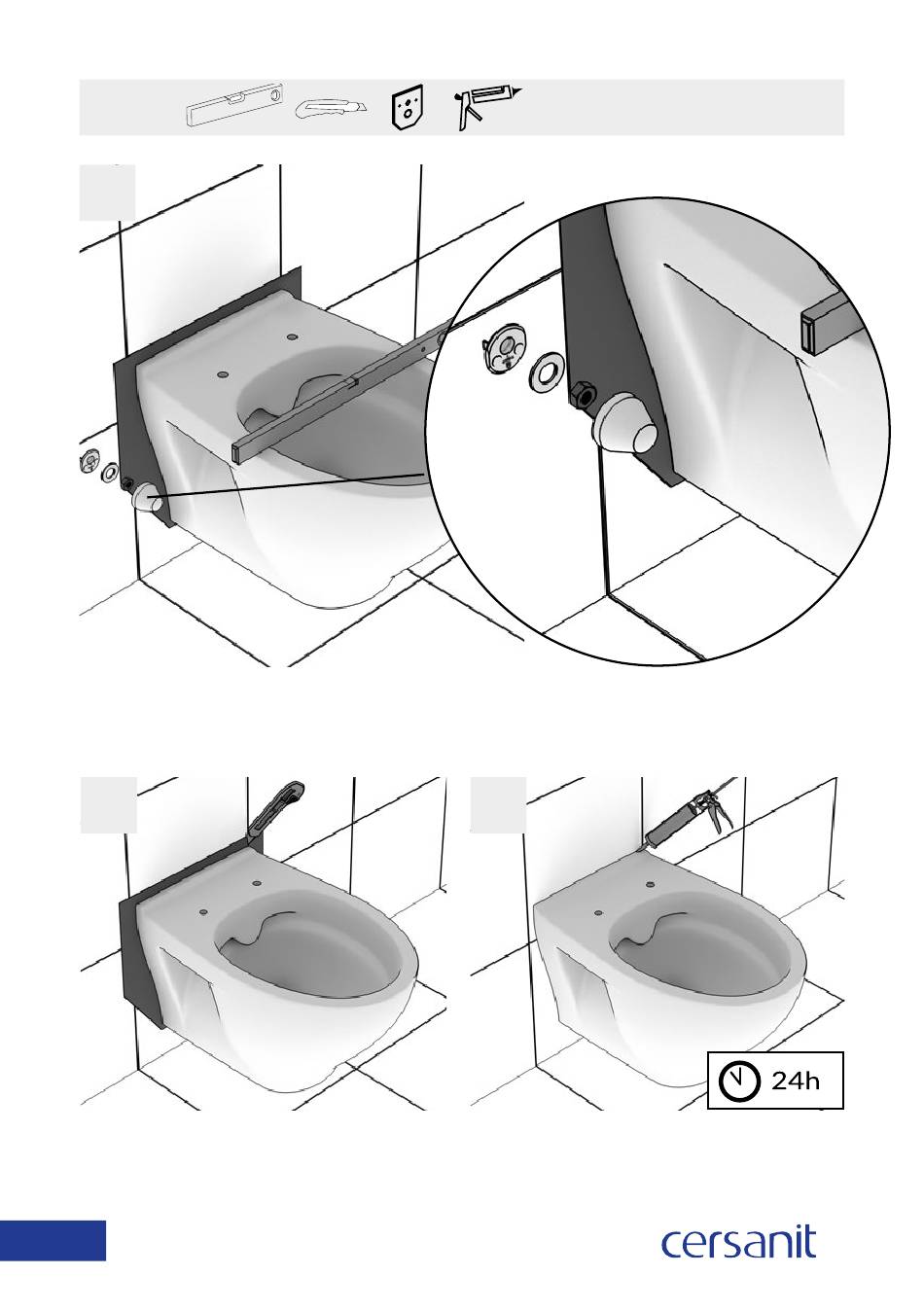 24h

cersanit