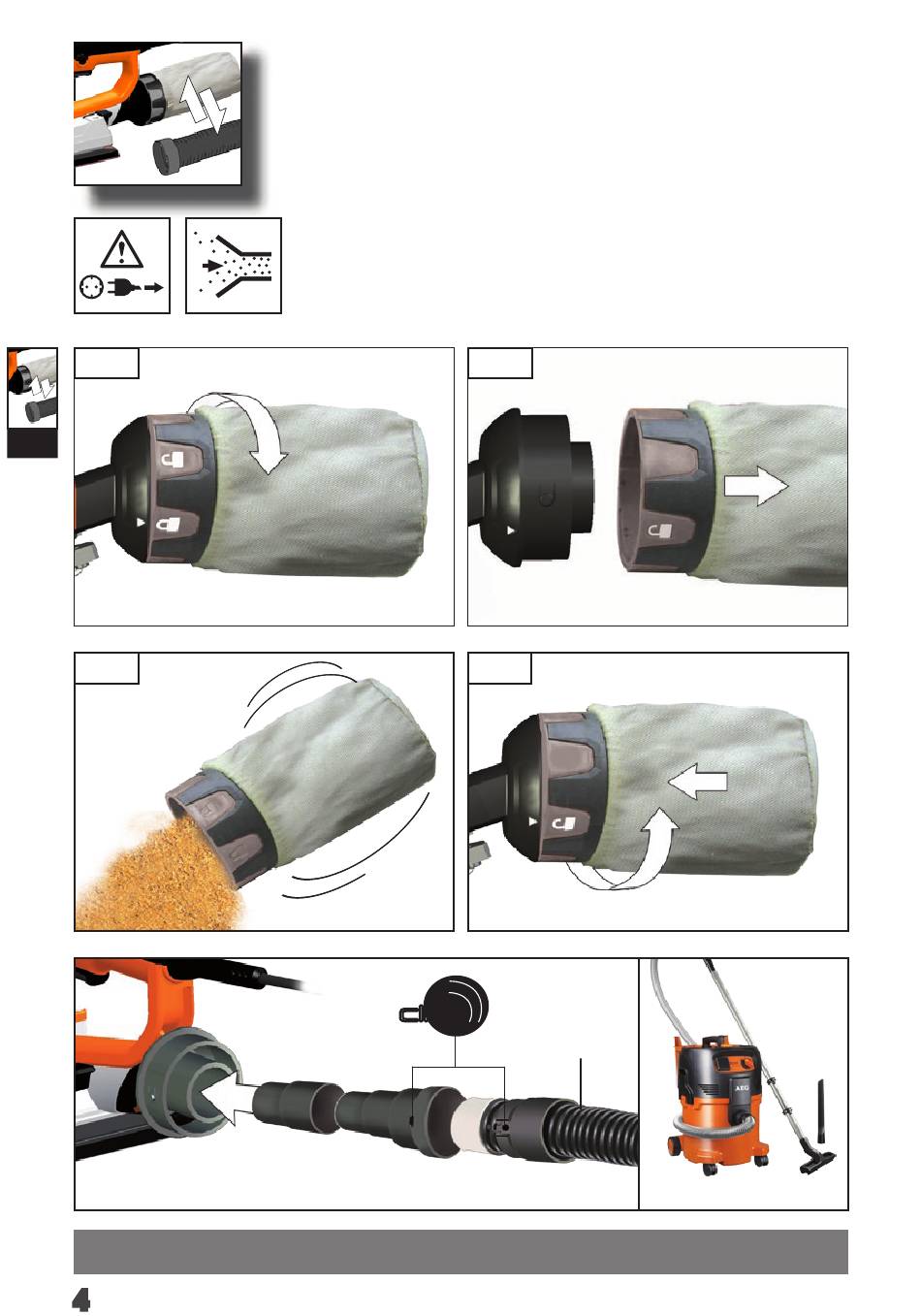 AEG

4