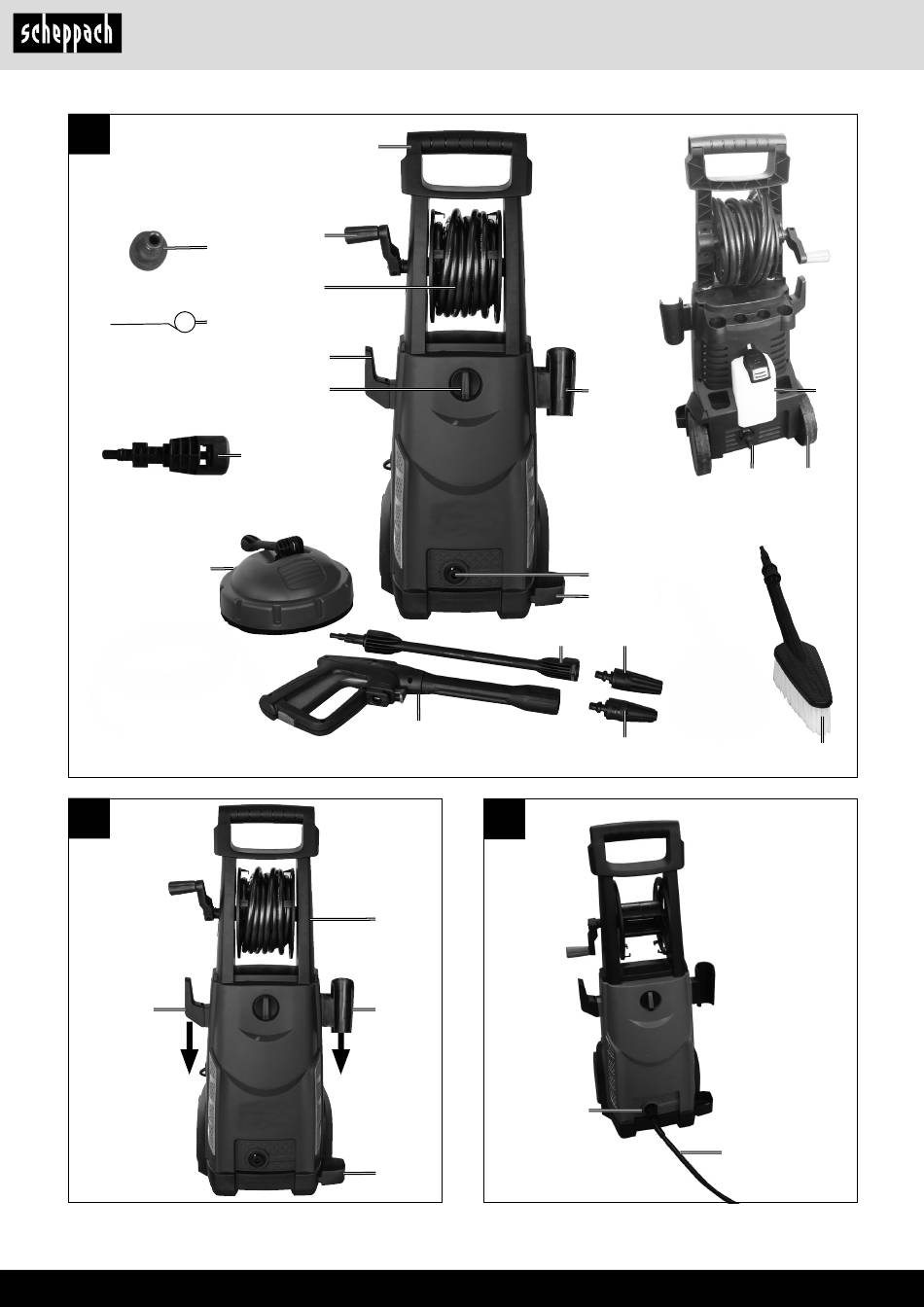 scheppach