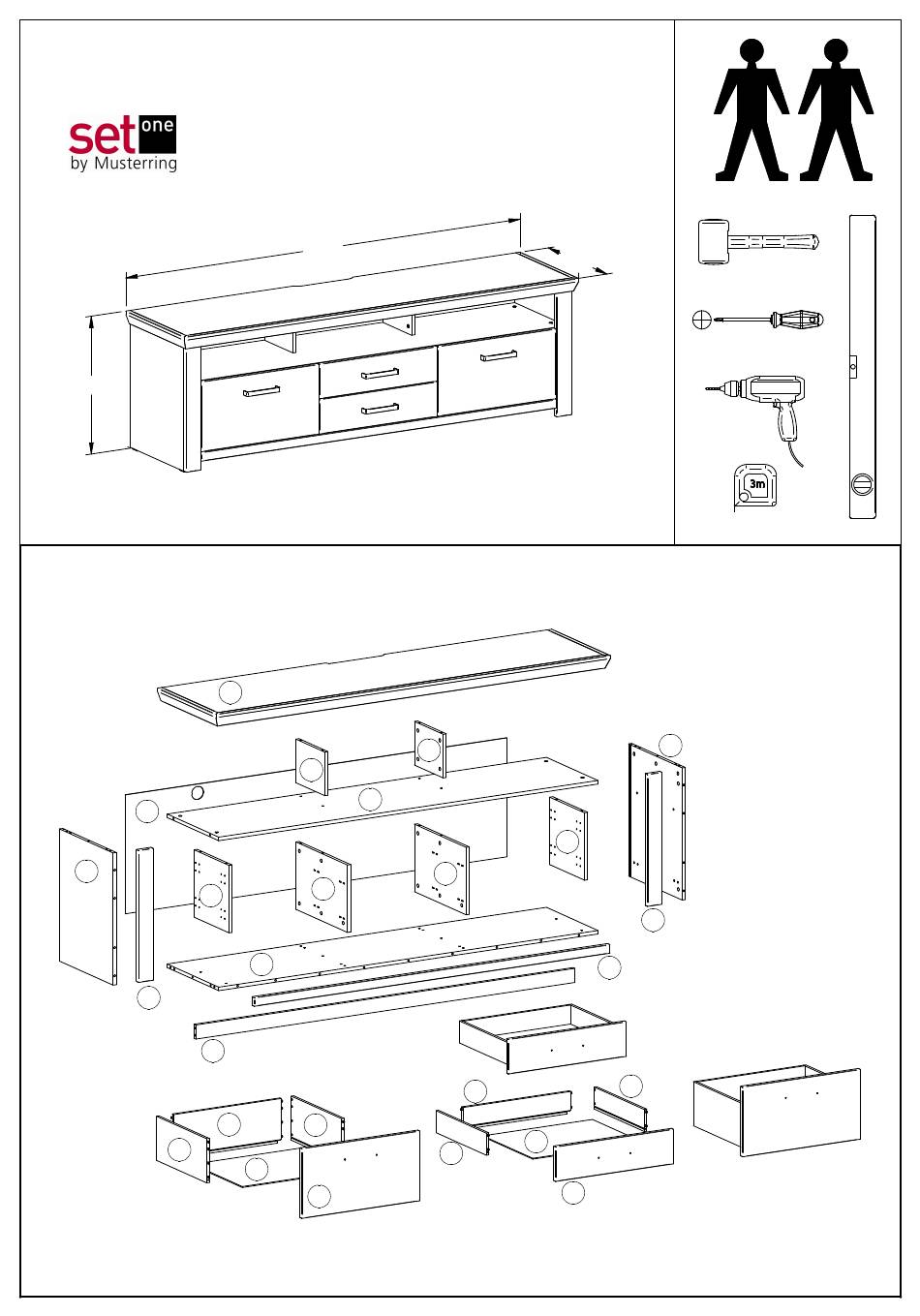 set one
by Musterring

3m