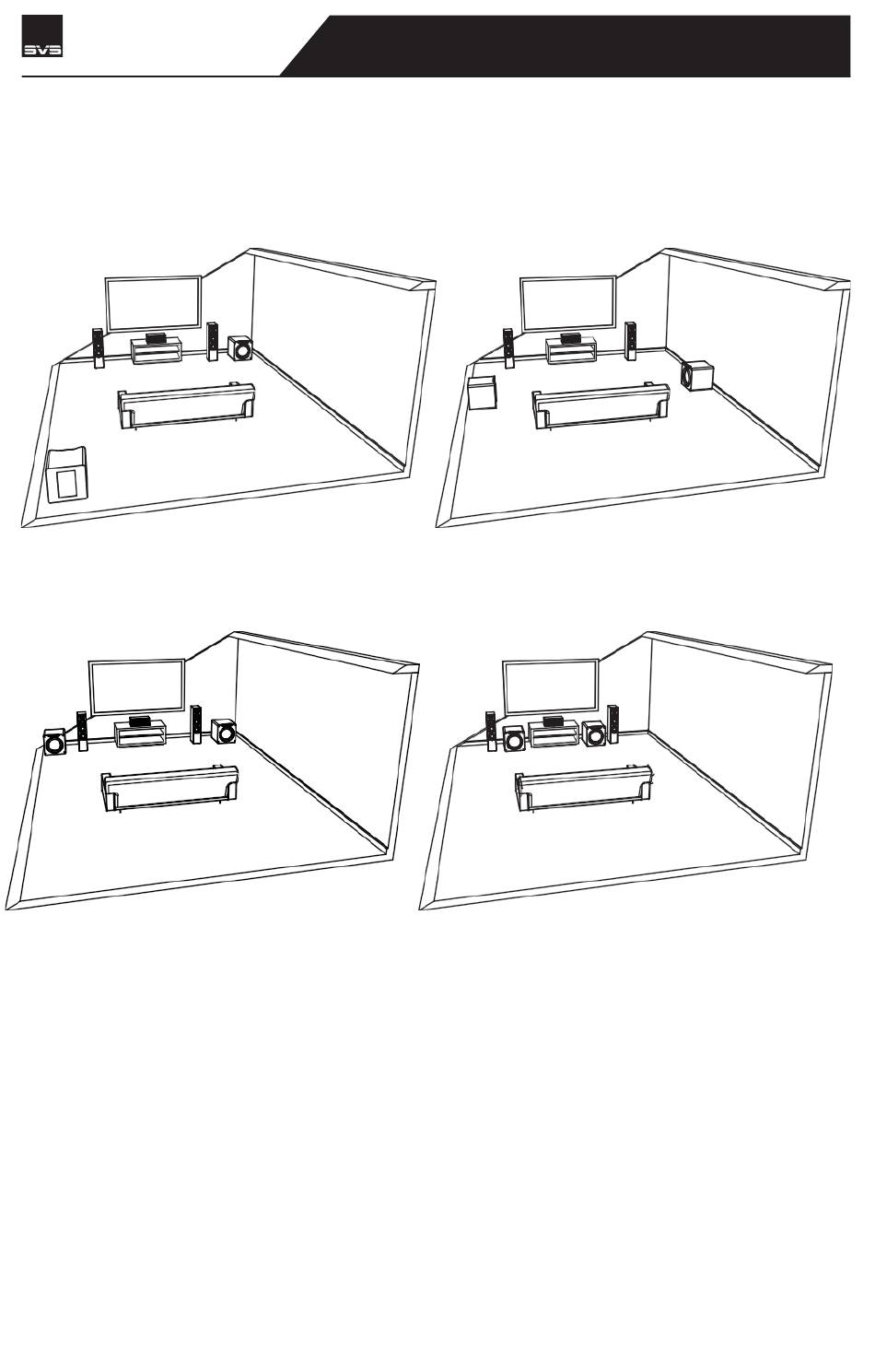 SVS