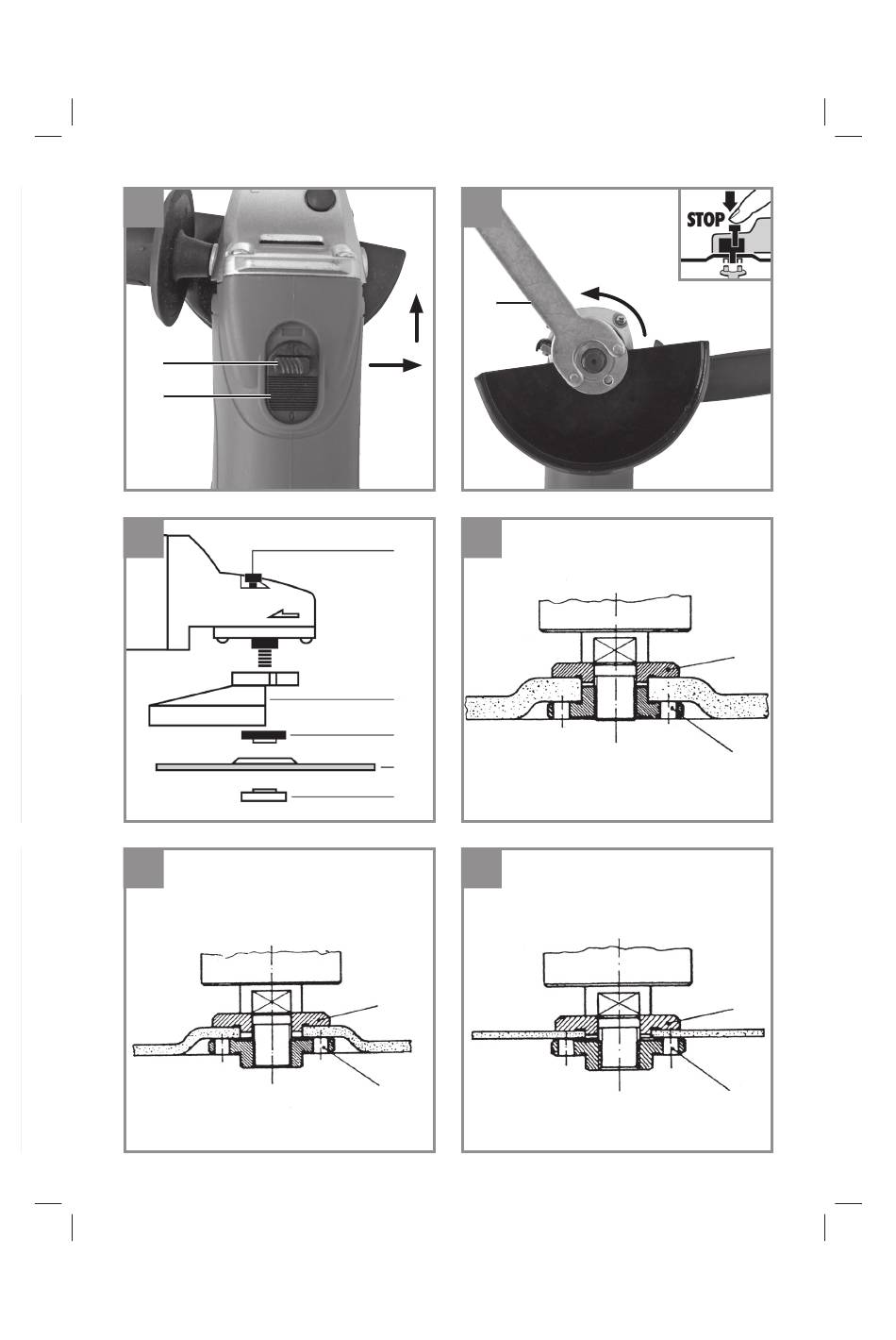 STOP