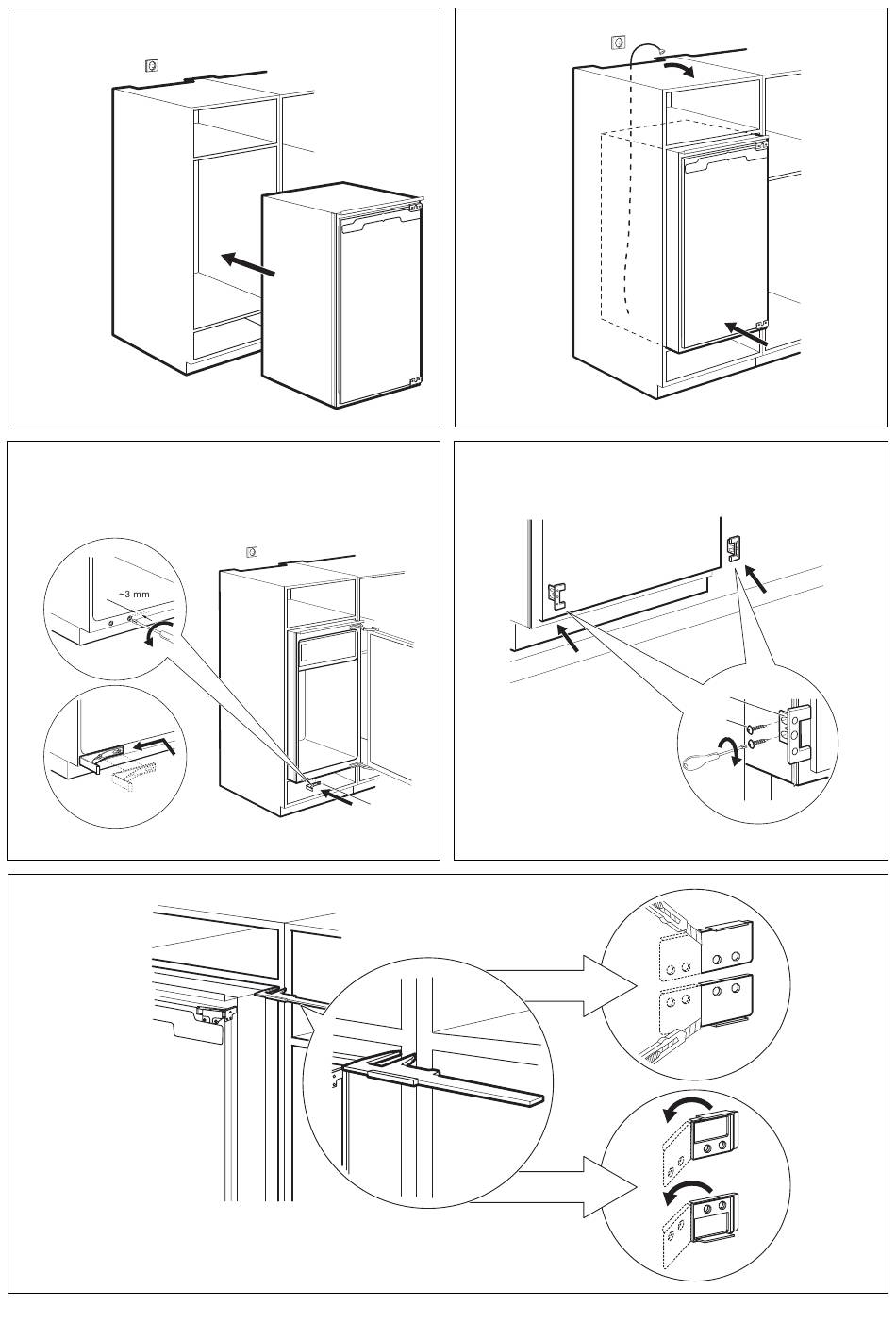 ~3 mm