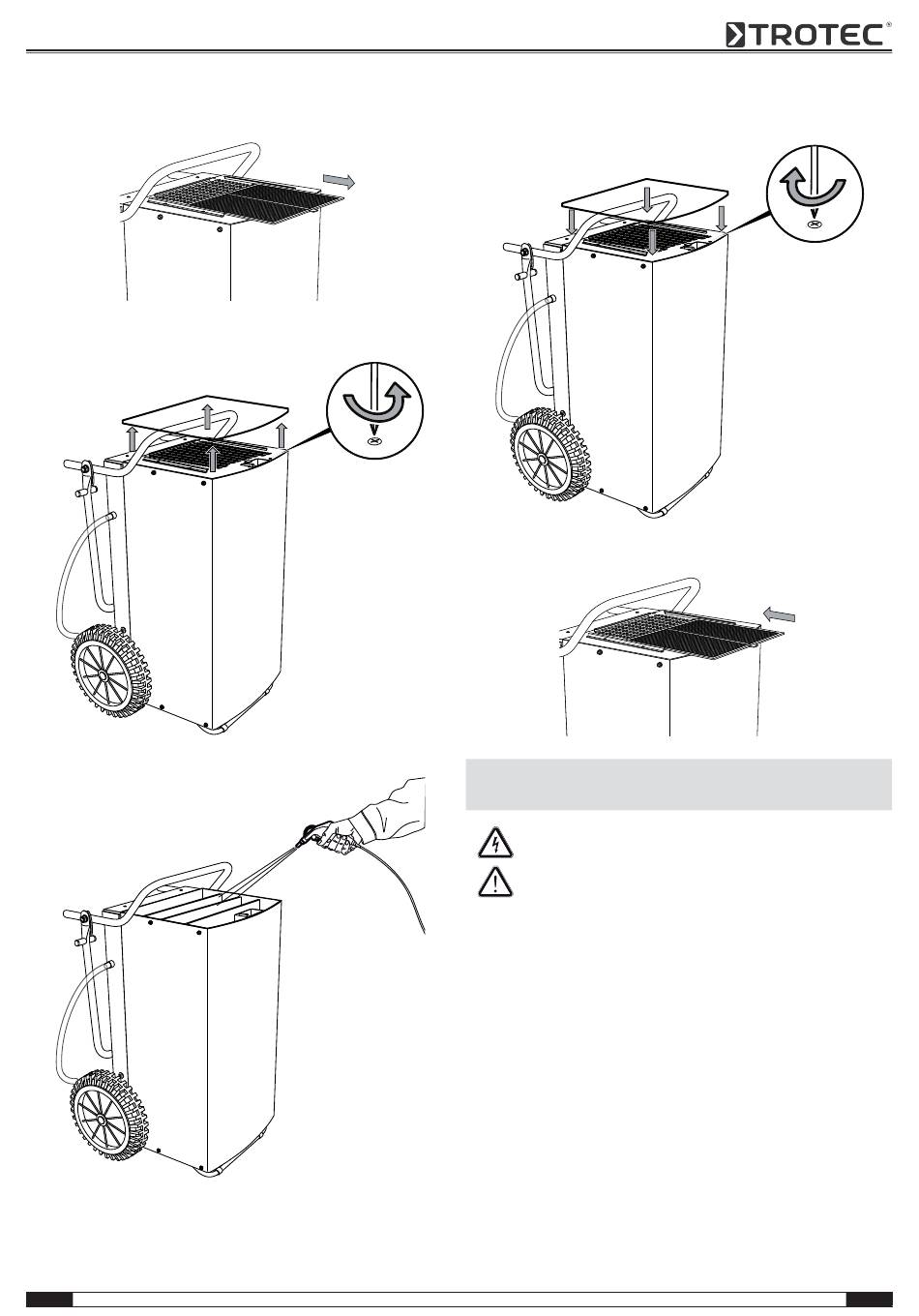 TROTEC®