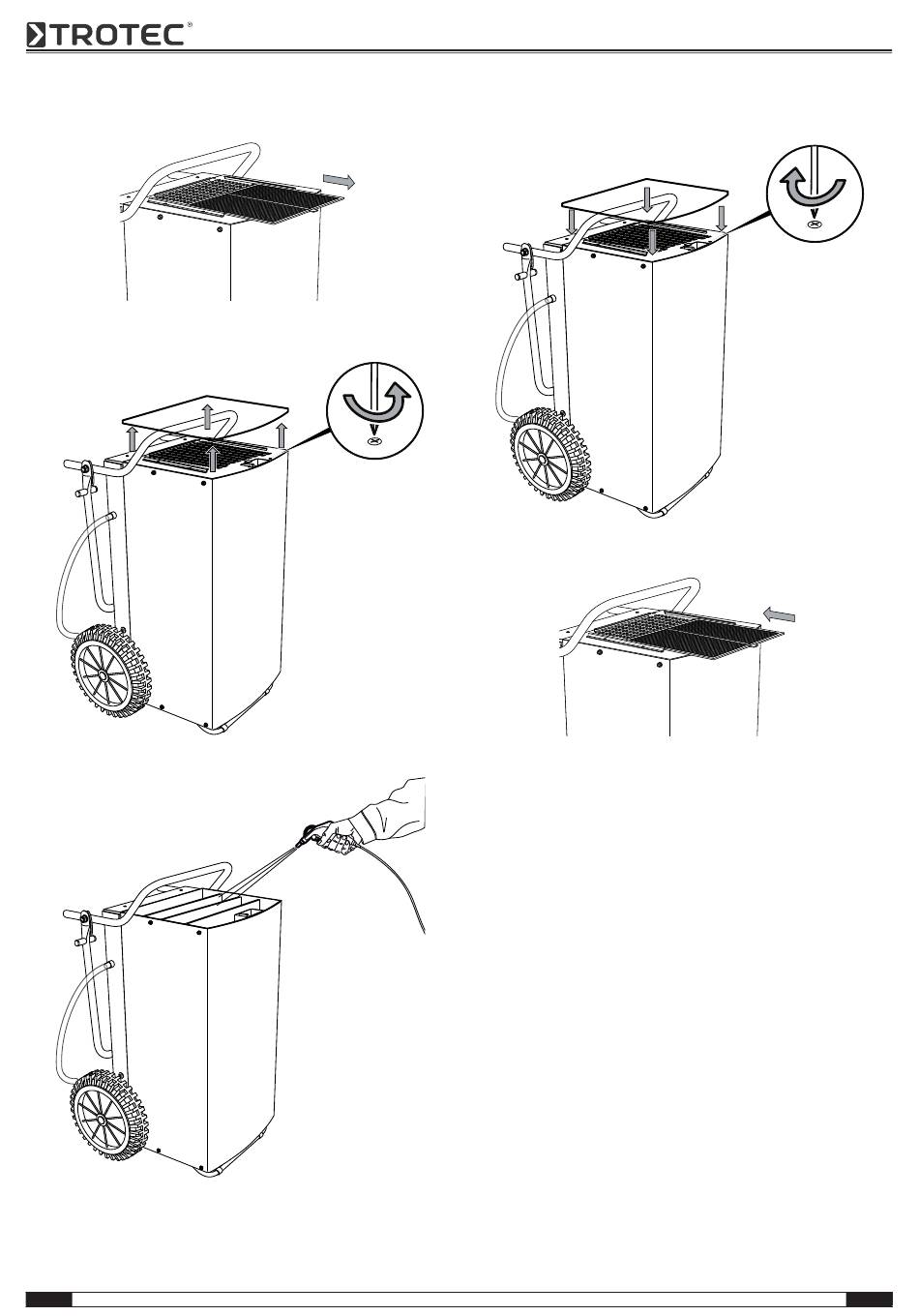 TROTEC®