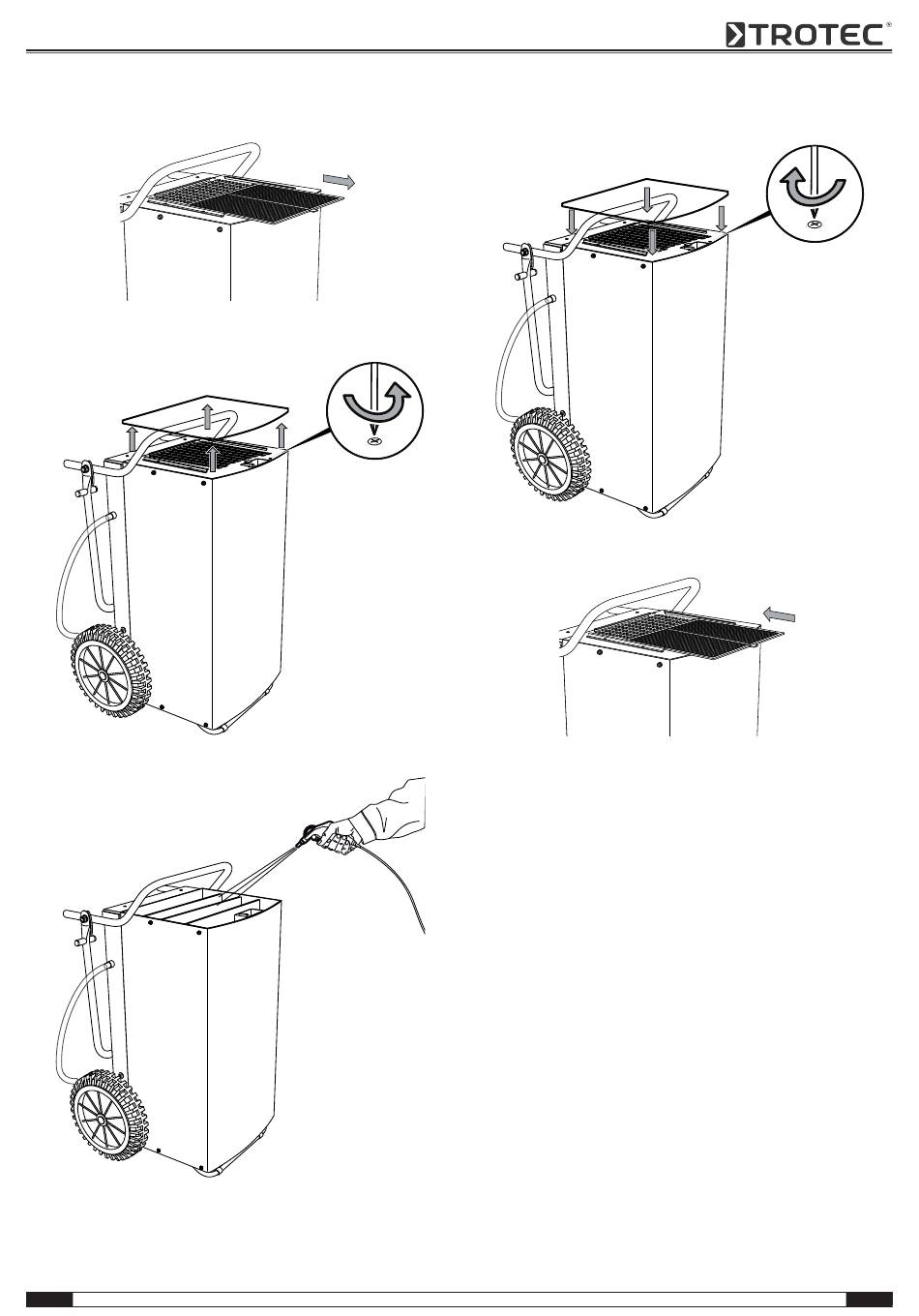 TROTEC®