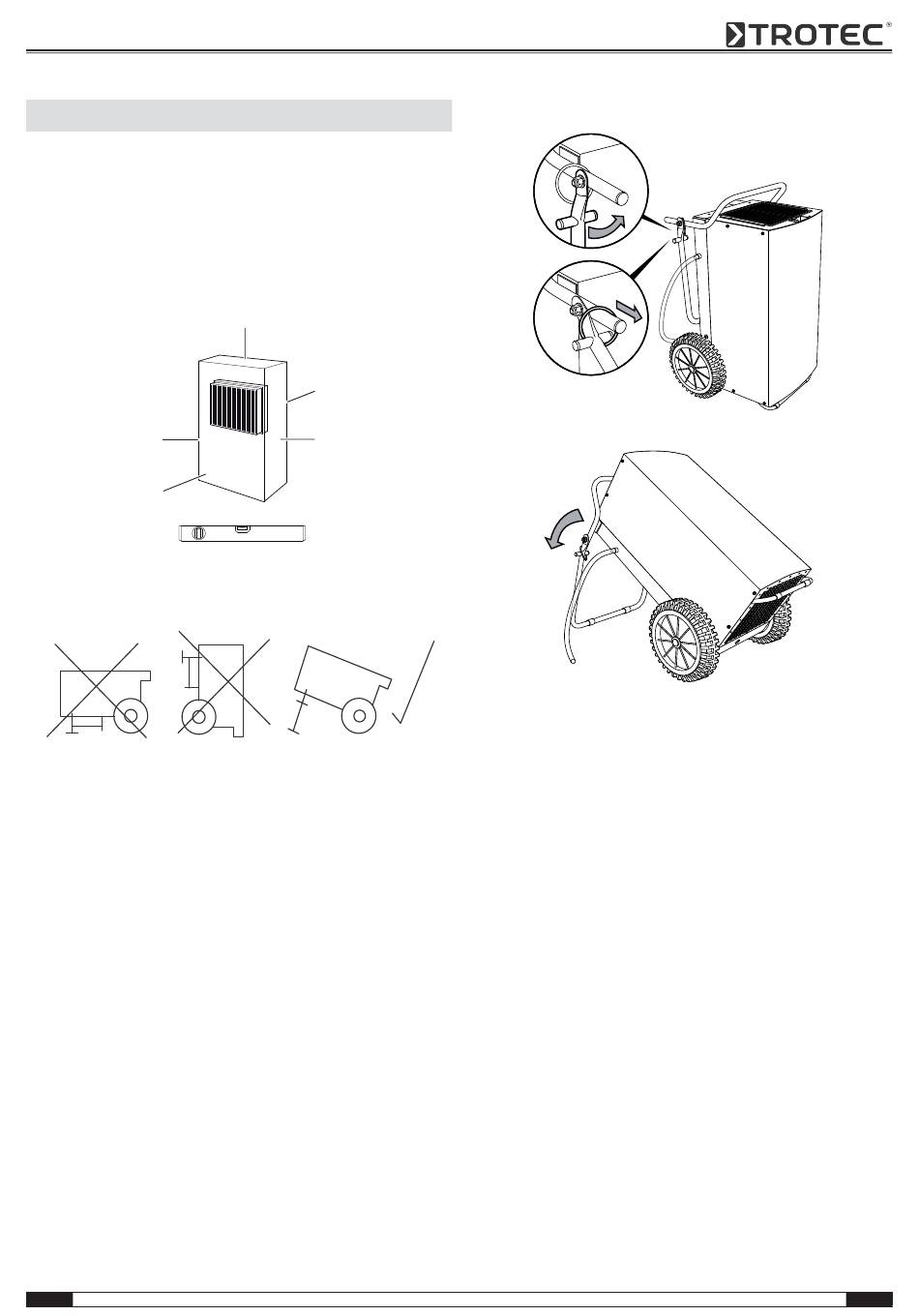 TROTEC®