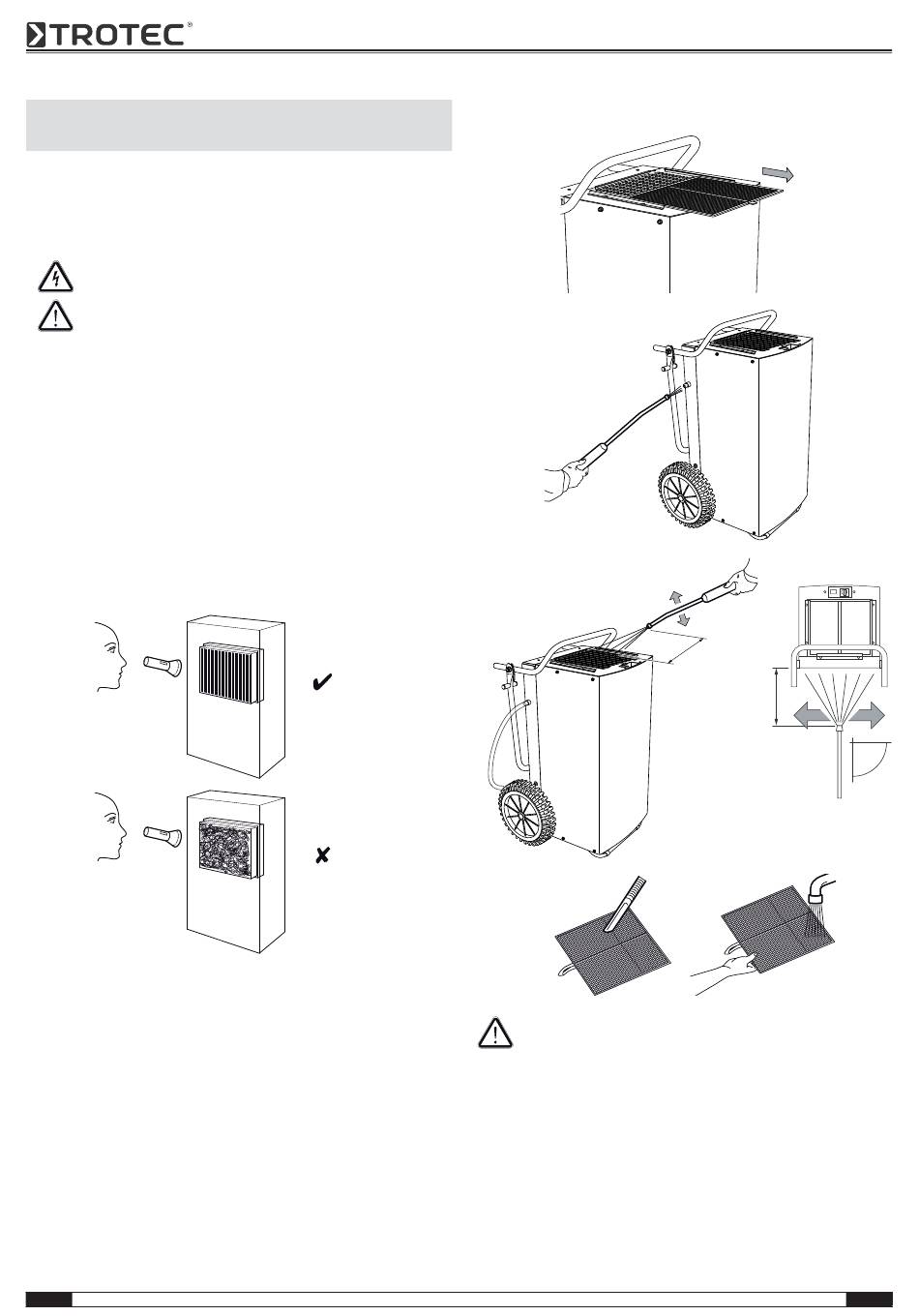 TROTEC®