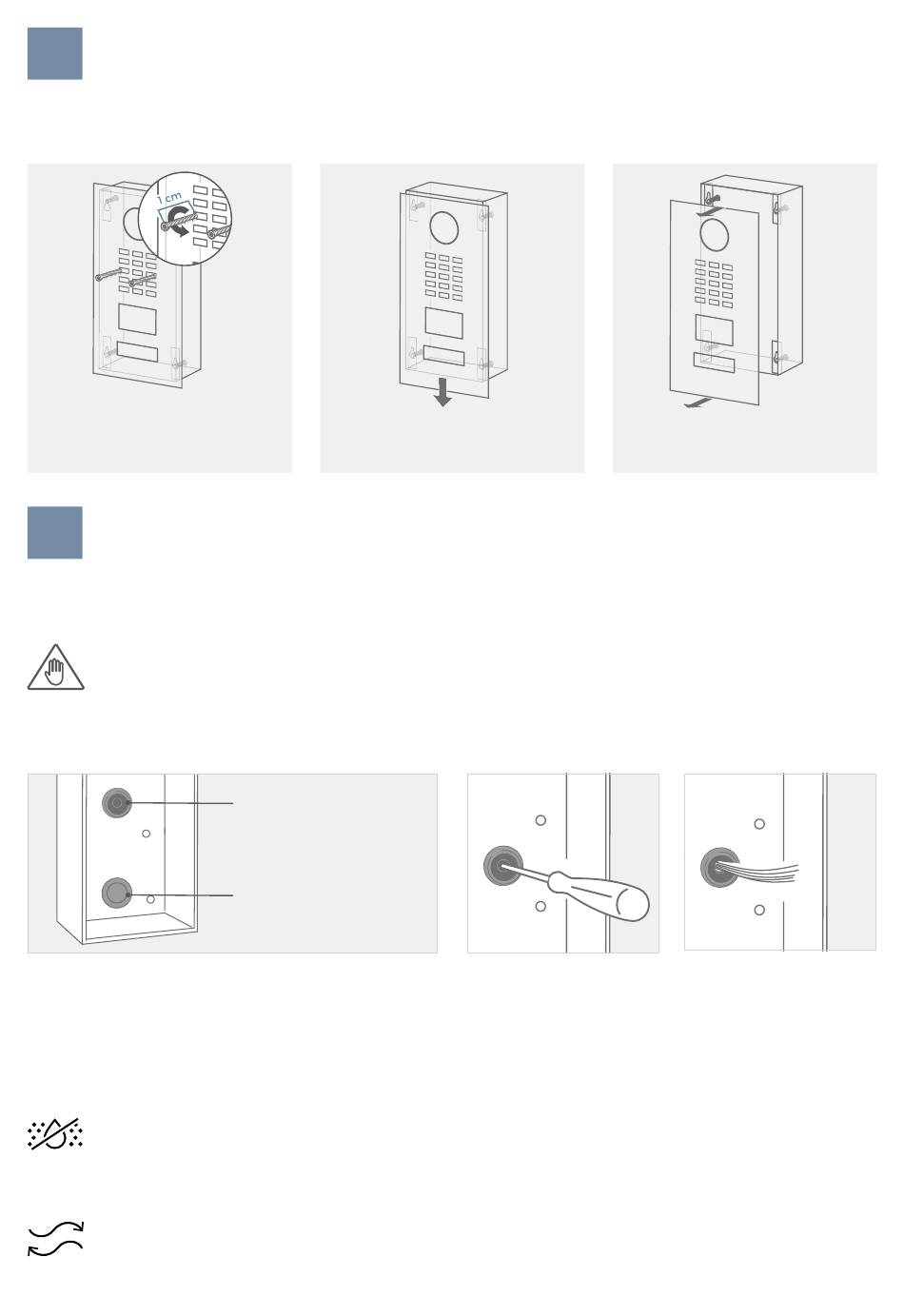 1 cm