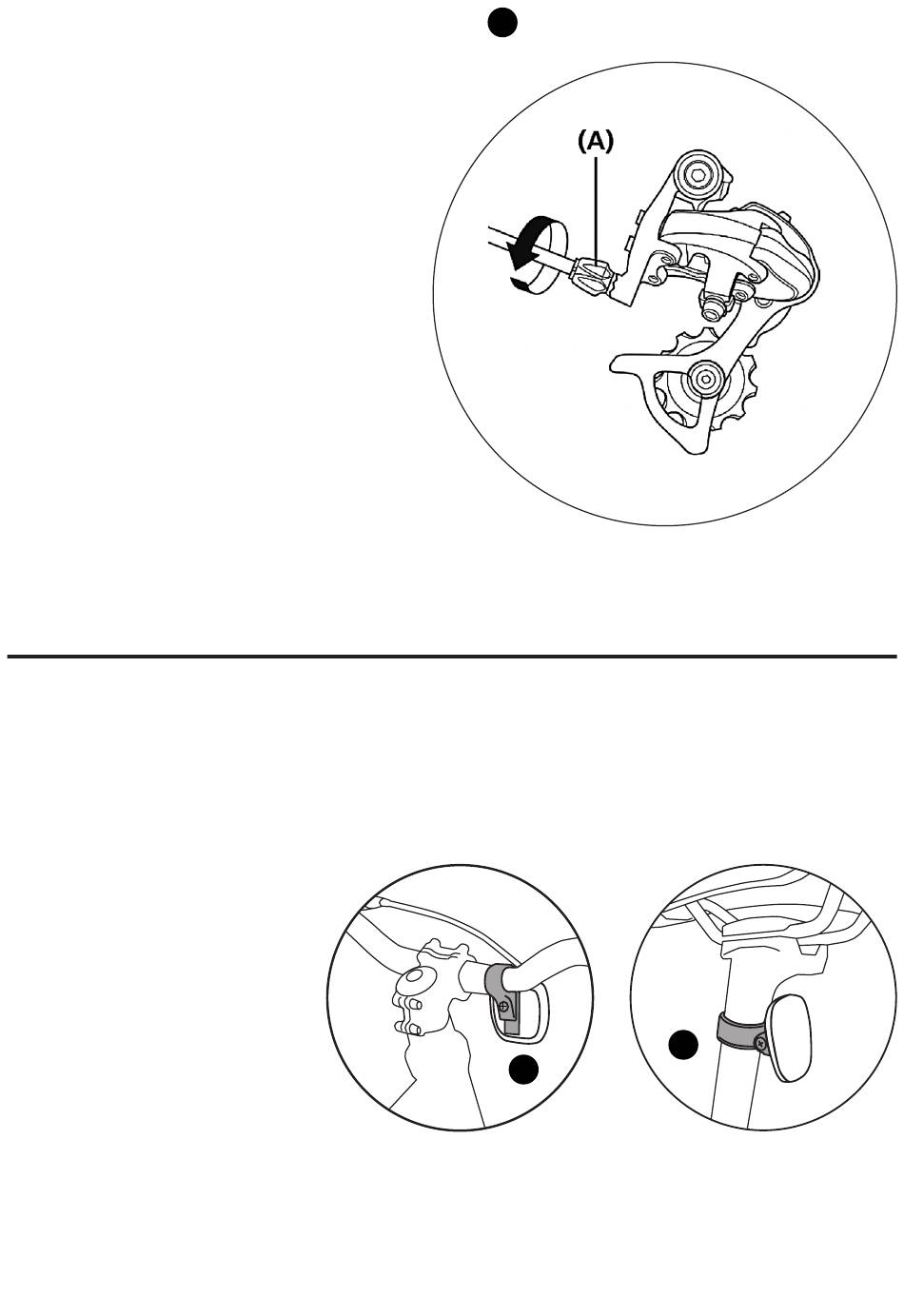 (A)