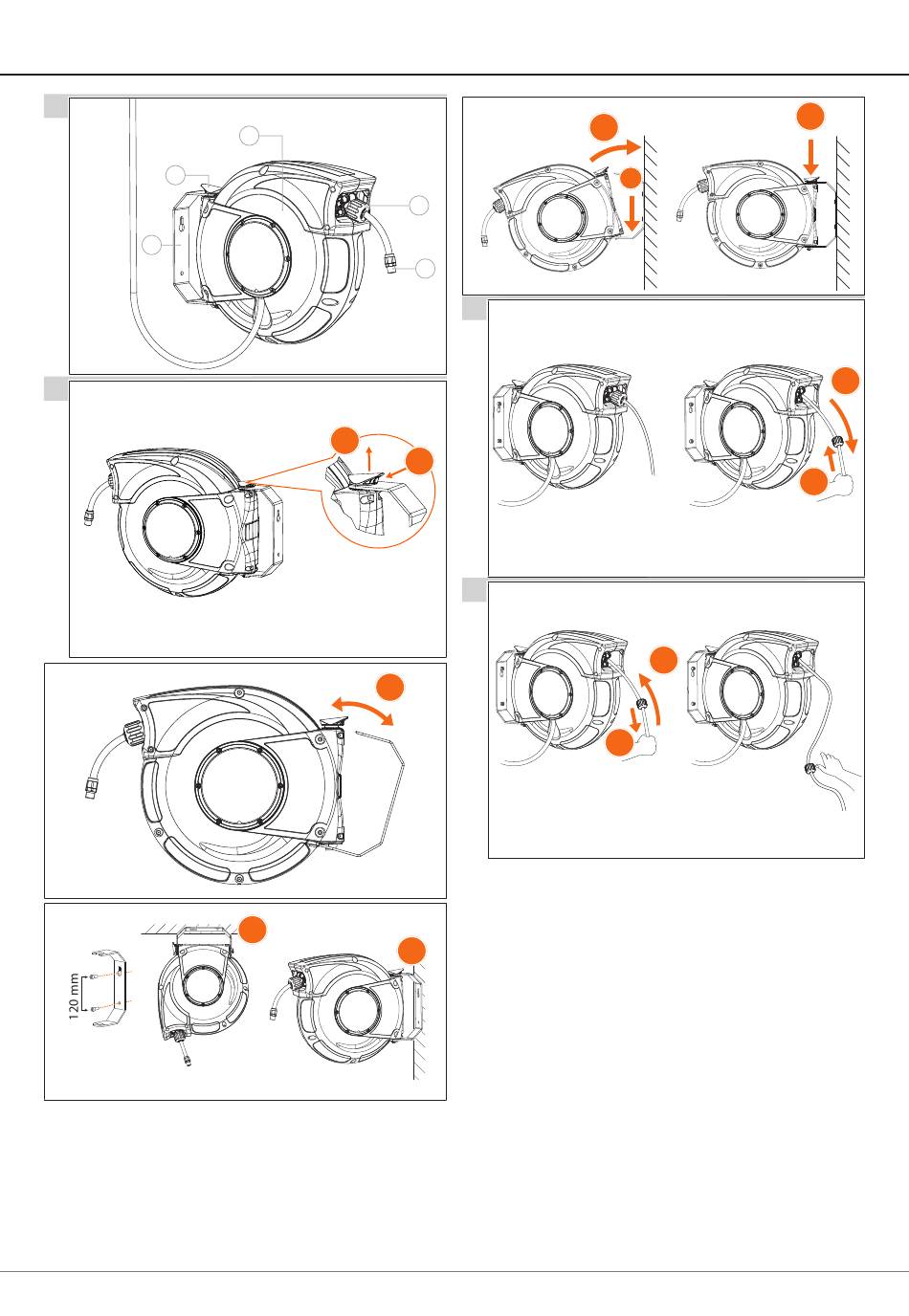 120 mm