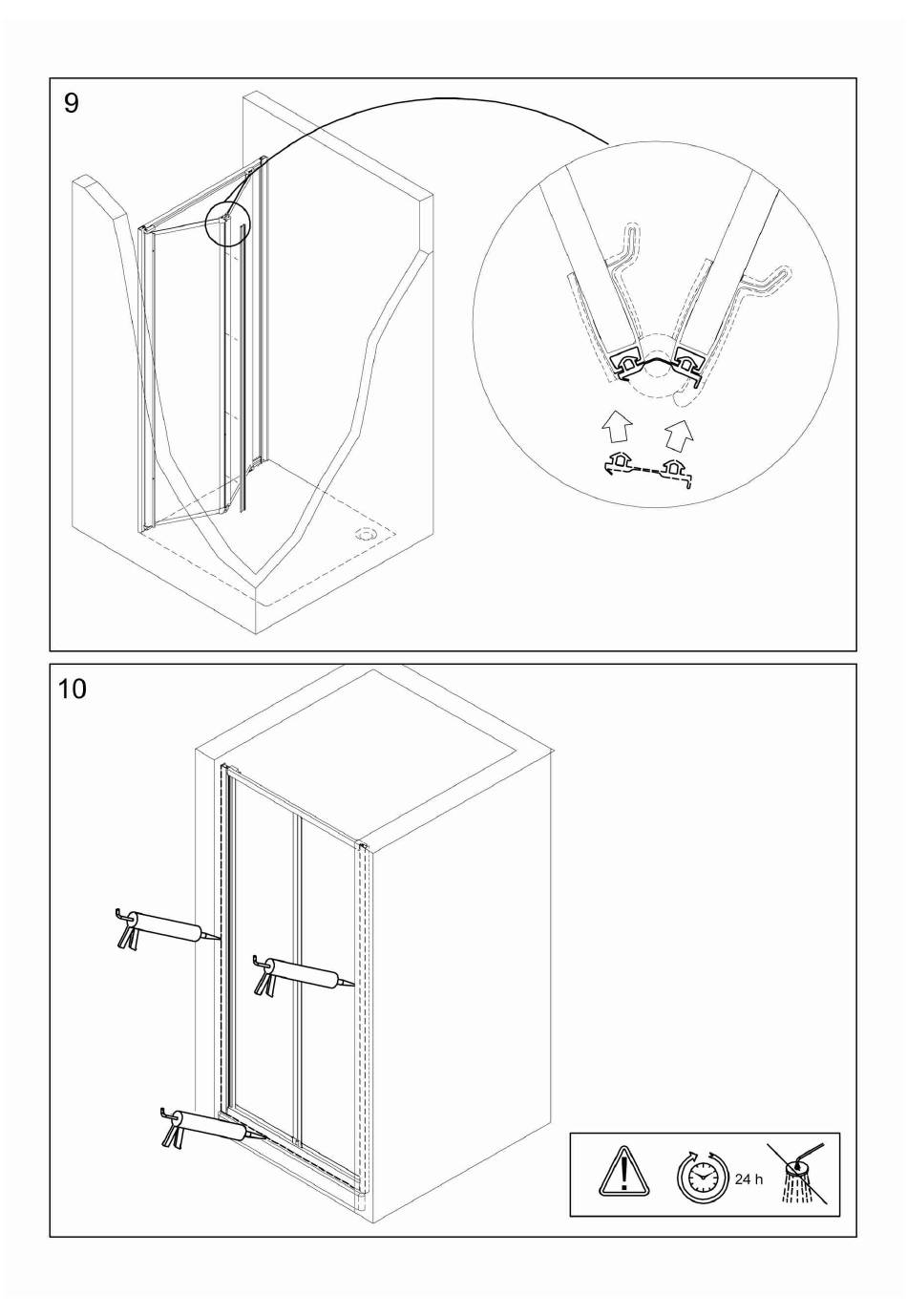 9

10

24 h