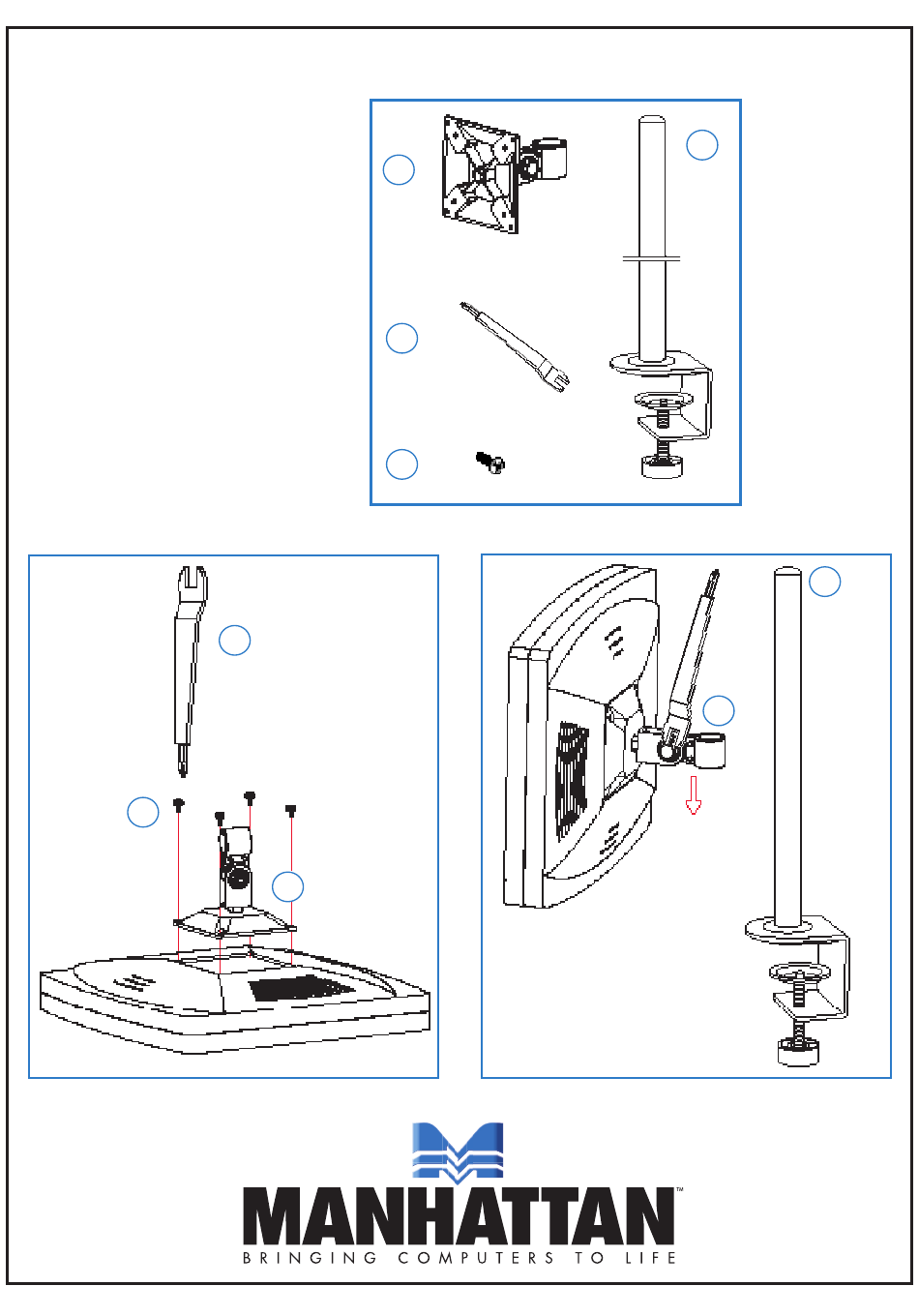 MANHATTAN™
BRINGING COMPUTERS TO LIFE