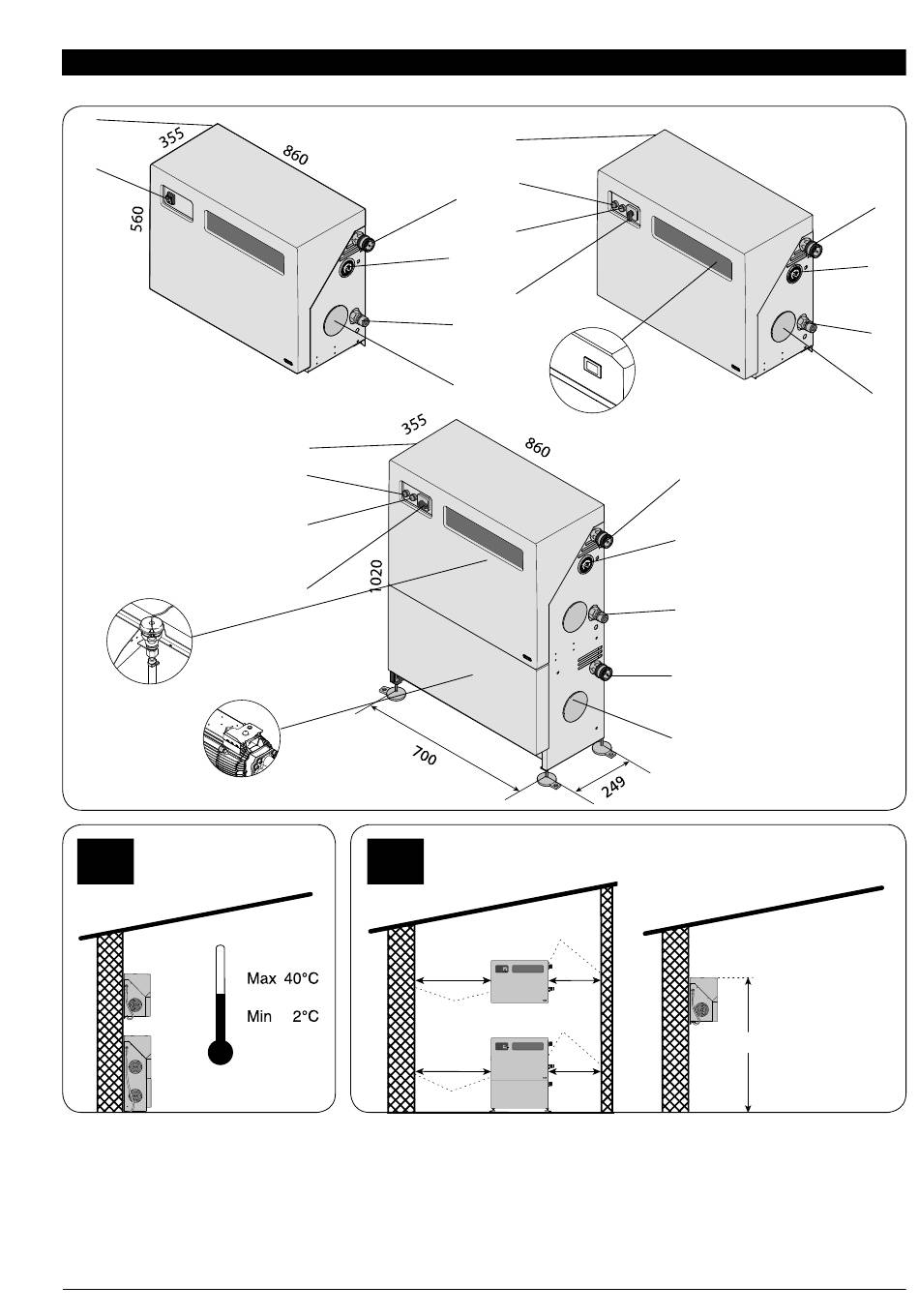 355

860

560

355

860

1020

700

249

Max 40°C

Min 2°C