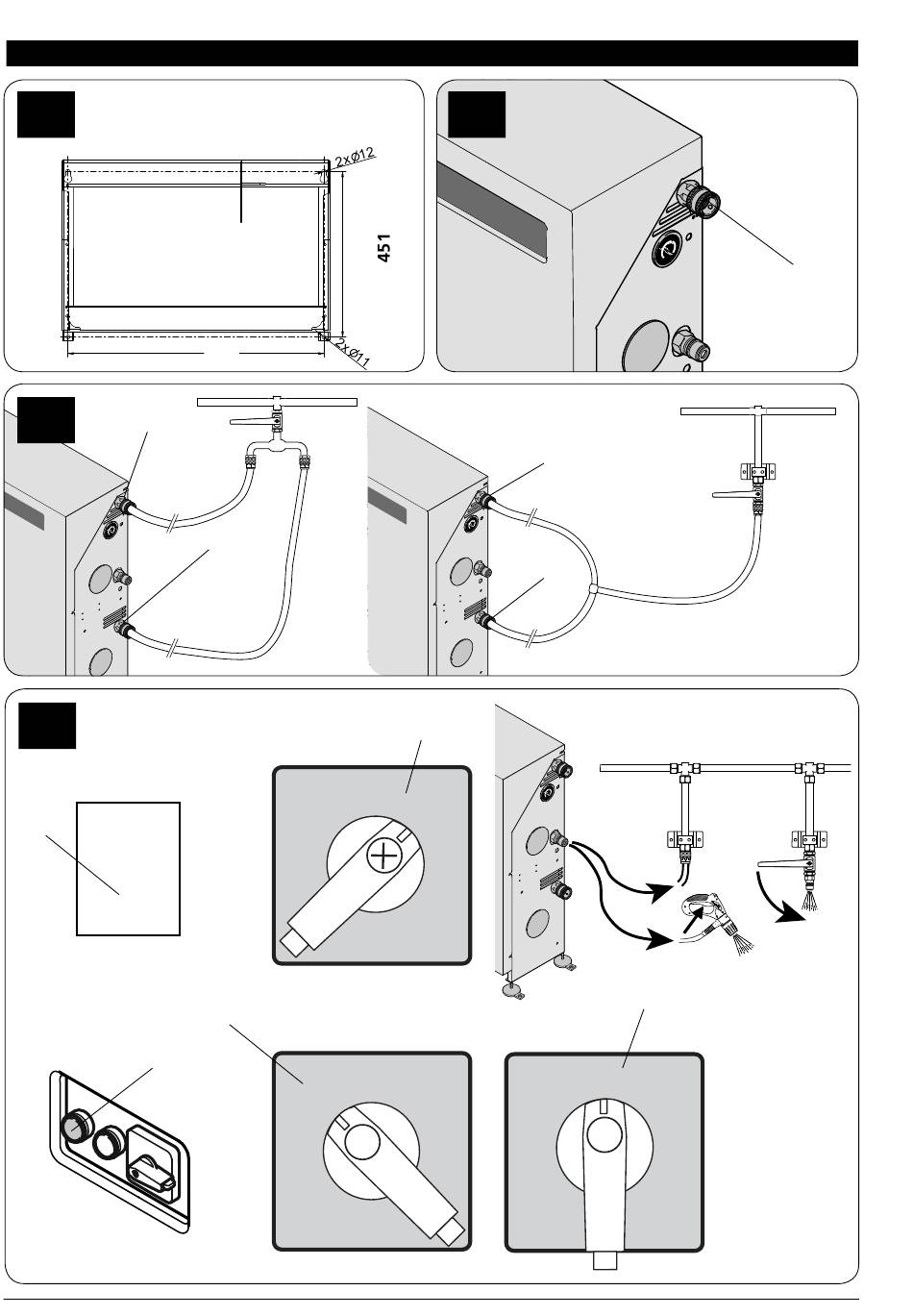 2xØ12

451

2xØ11