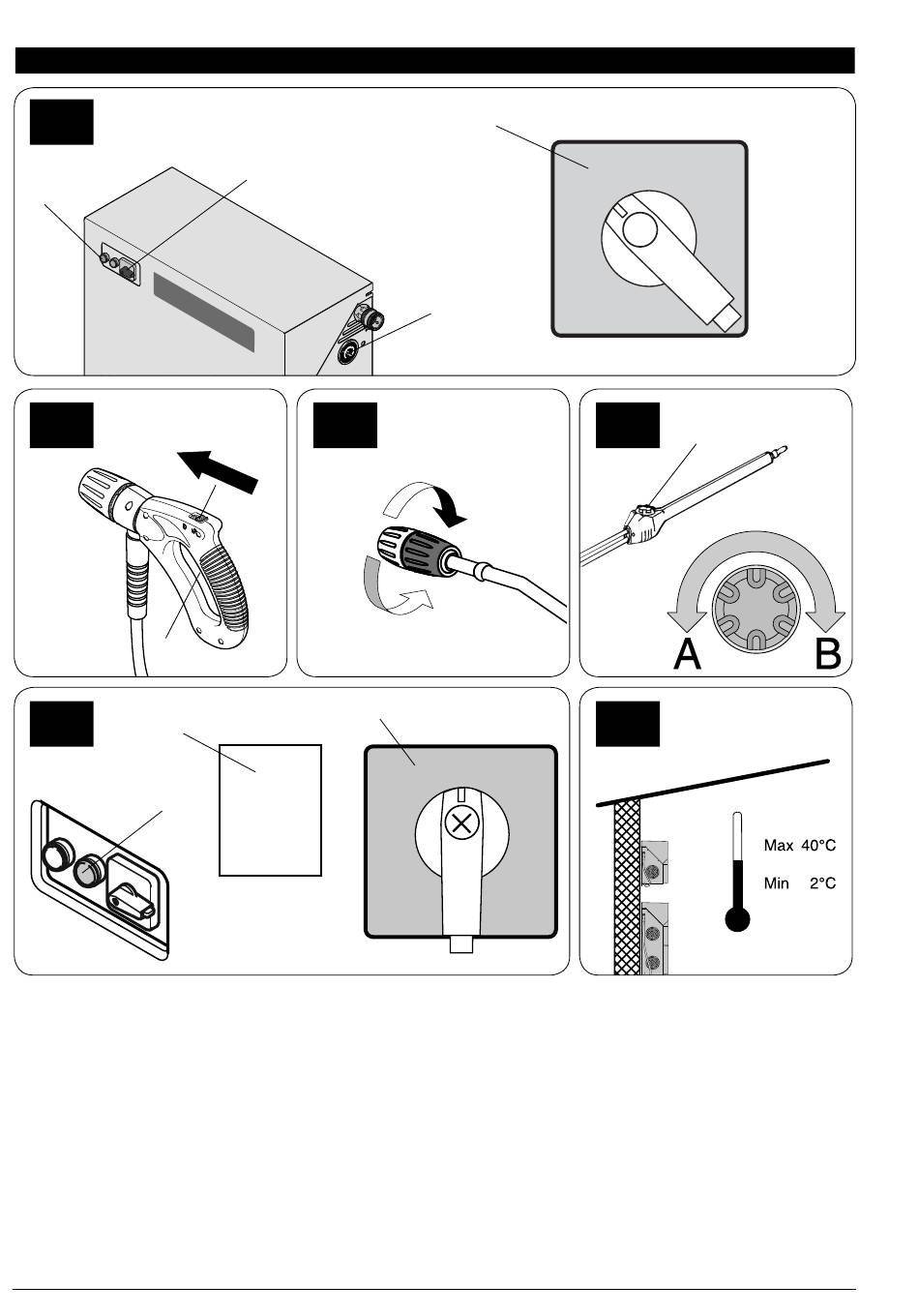 A

B

Max 40°C

Min 2°C