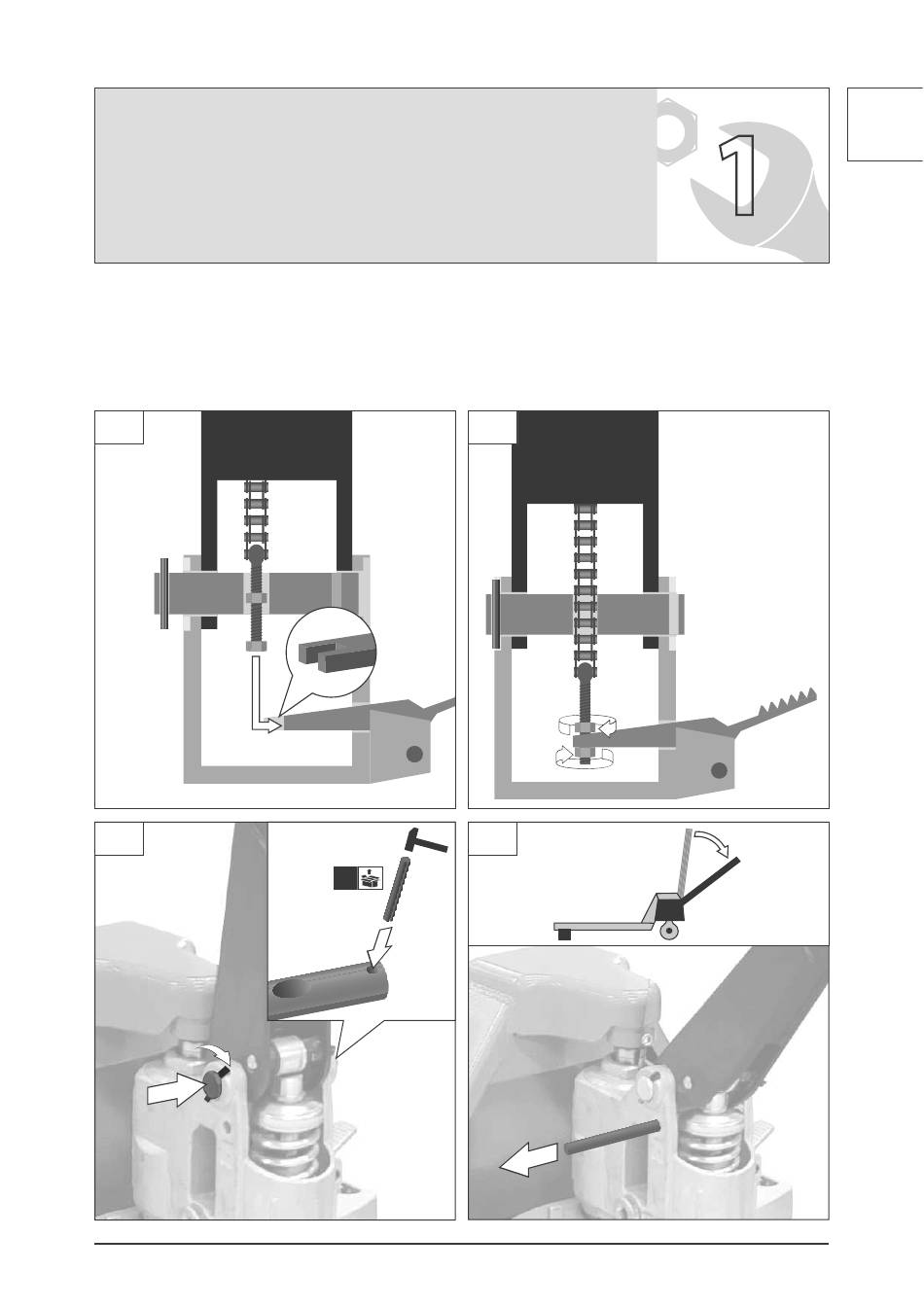 1