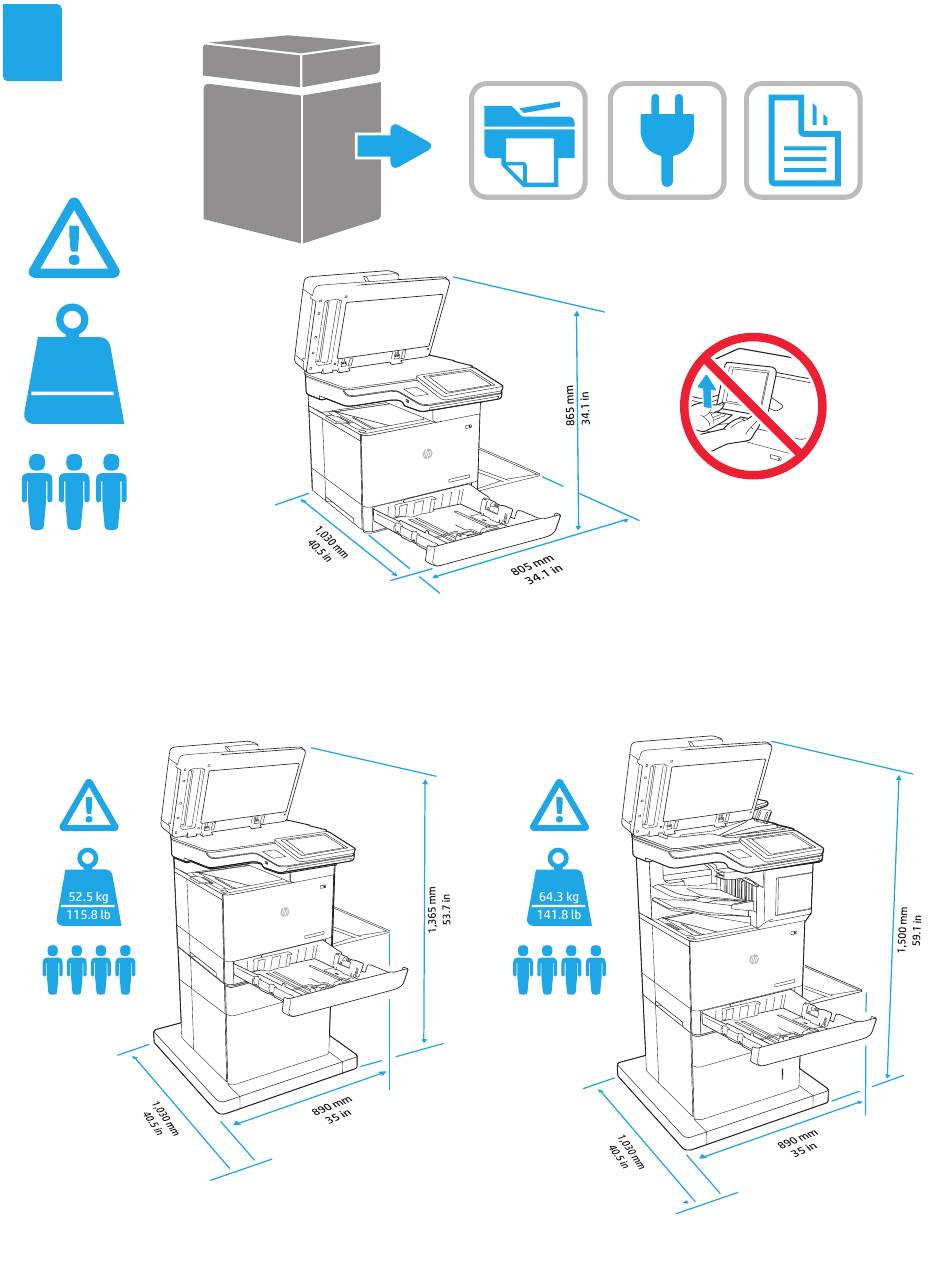 865 mm
34.1 in

1,030 mm
40.5 in

805 mm
34.1 in

52.5 kg
115.8 lb

1,365 mm
53.7 in

1,030 mm
40.5 in

890 mm
35 in

64.3 kg
141.8 lb

1,500 mm
59.1 in

1,030 mm
40.5 in

890 mm
35 in