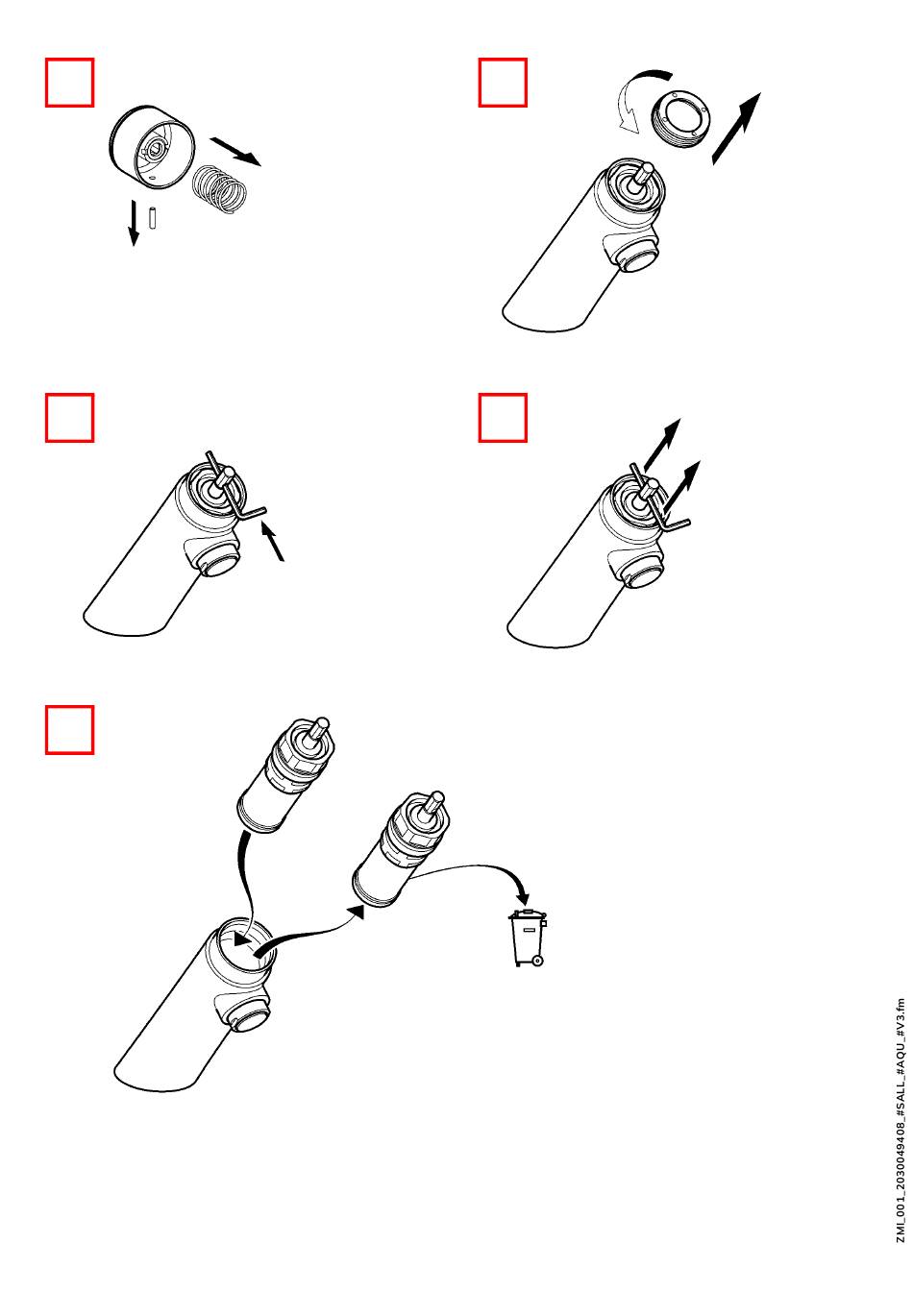 ZMI_001_2030049408_#SALL_#AQU_#V3.fm