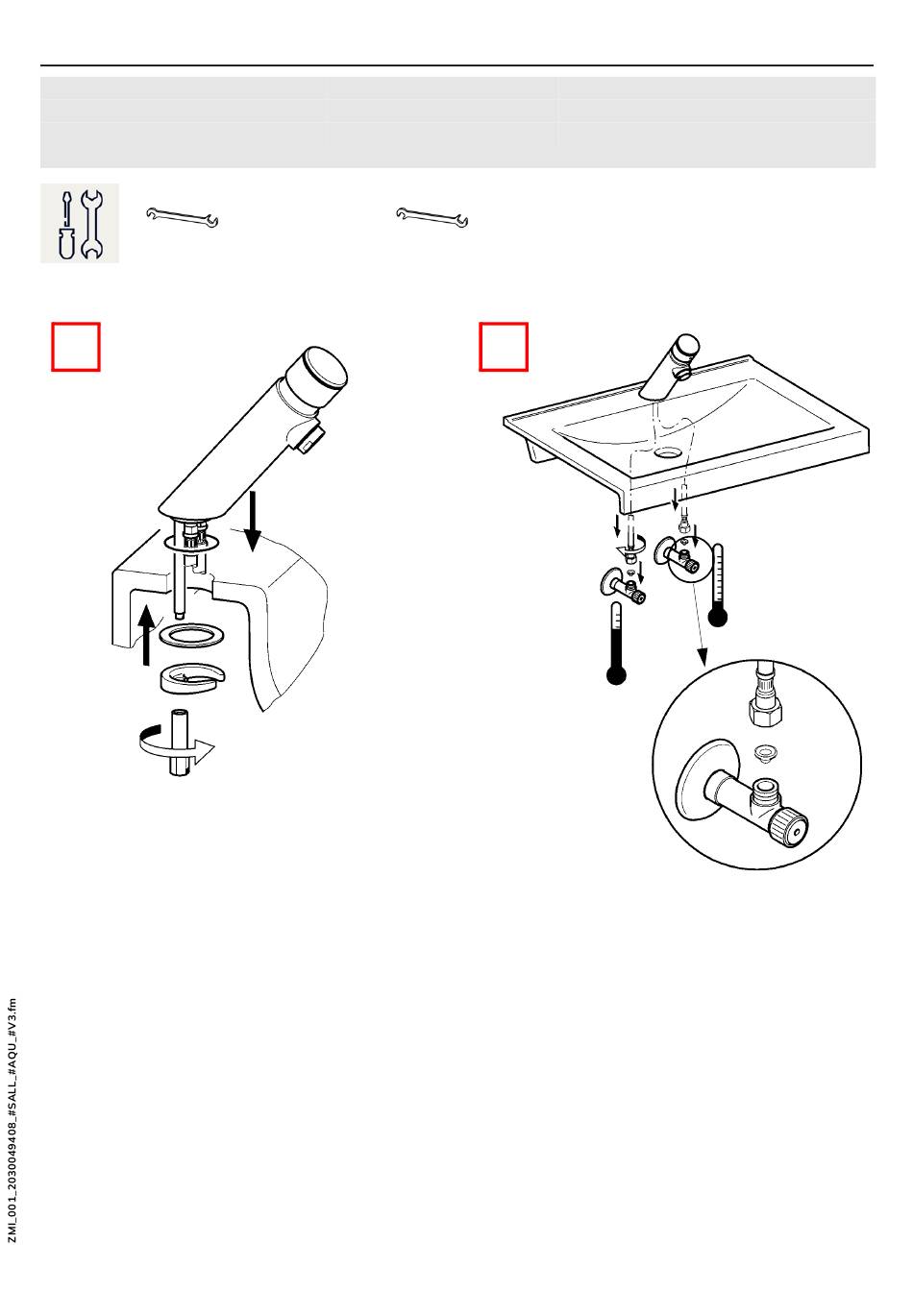 ZMI_001_2030049408_#SALL_#AQU_#V3.fm