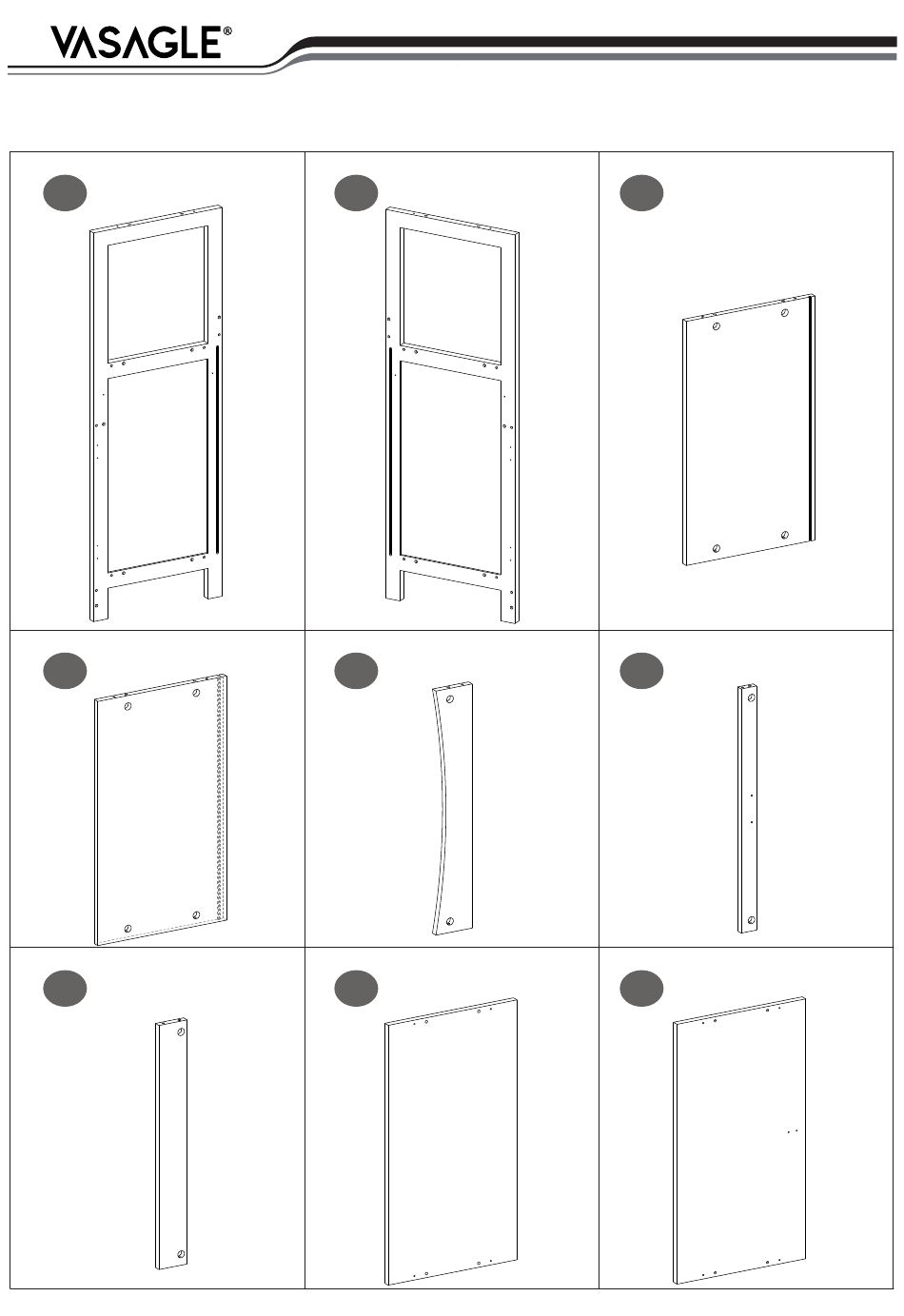 VASAGLE®