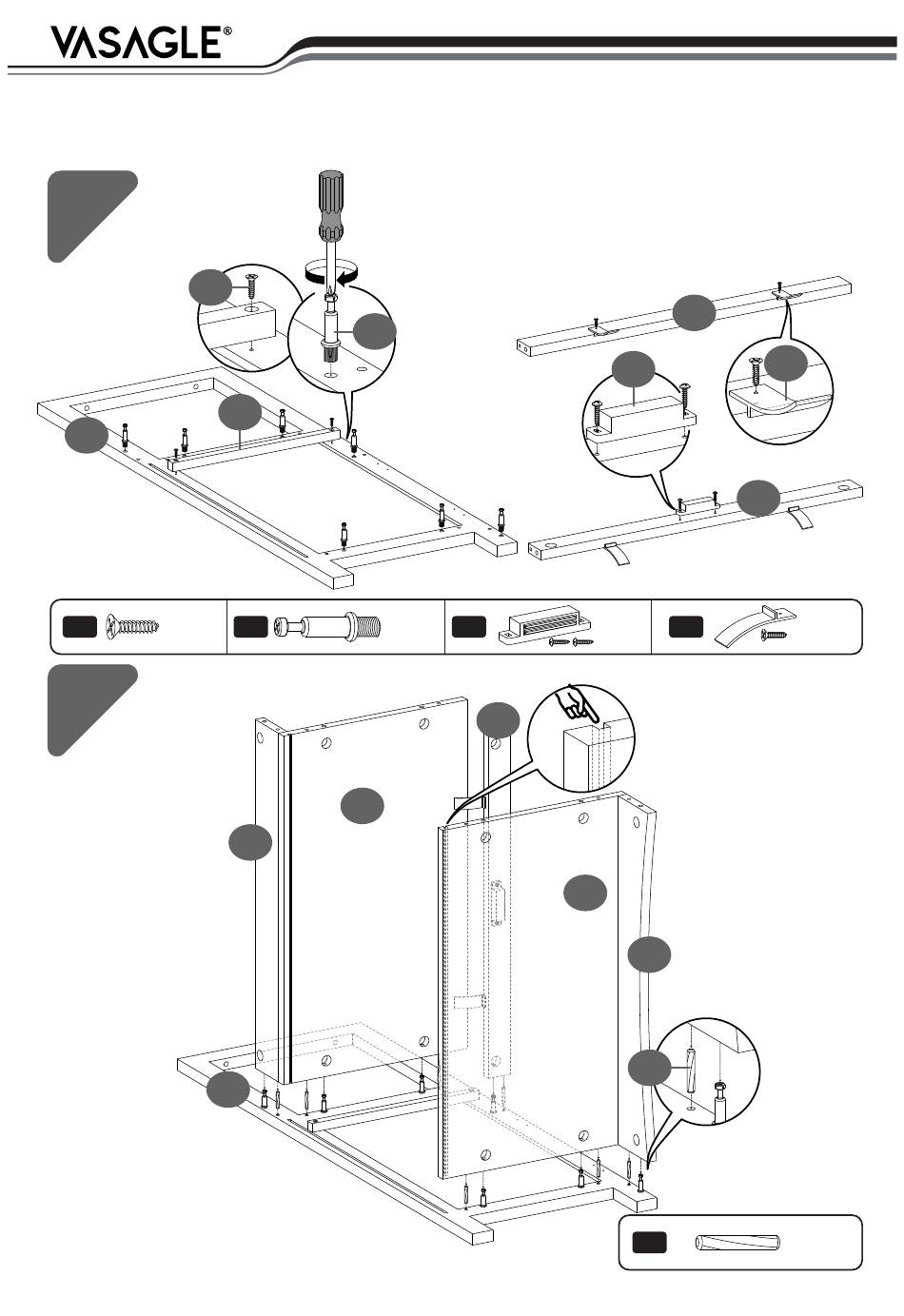 VASAGLE®