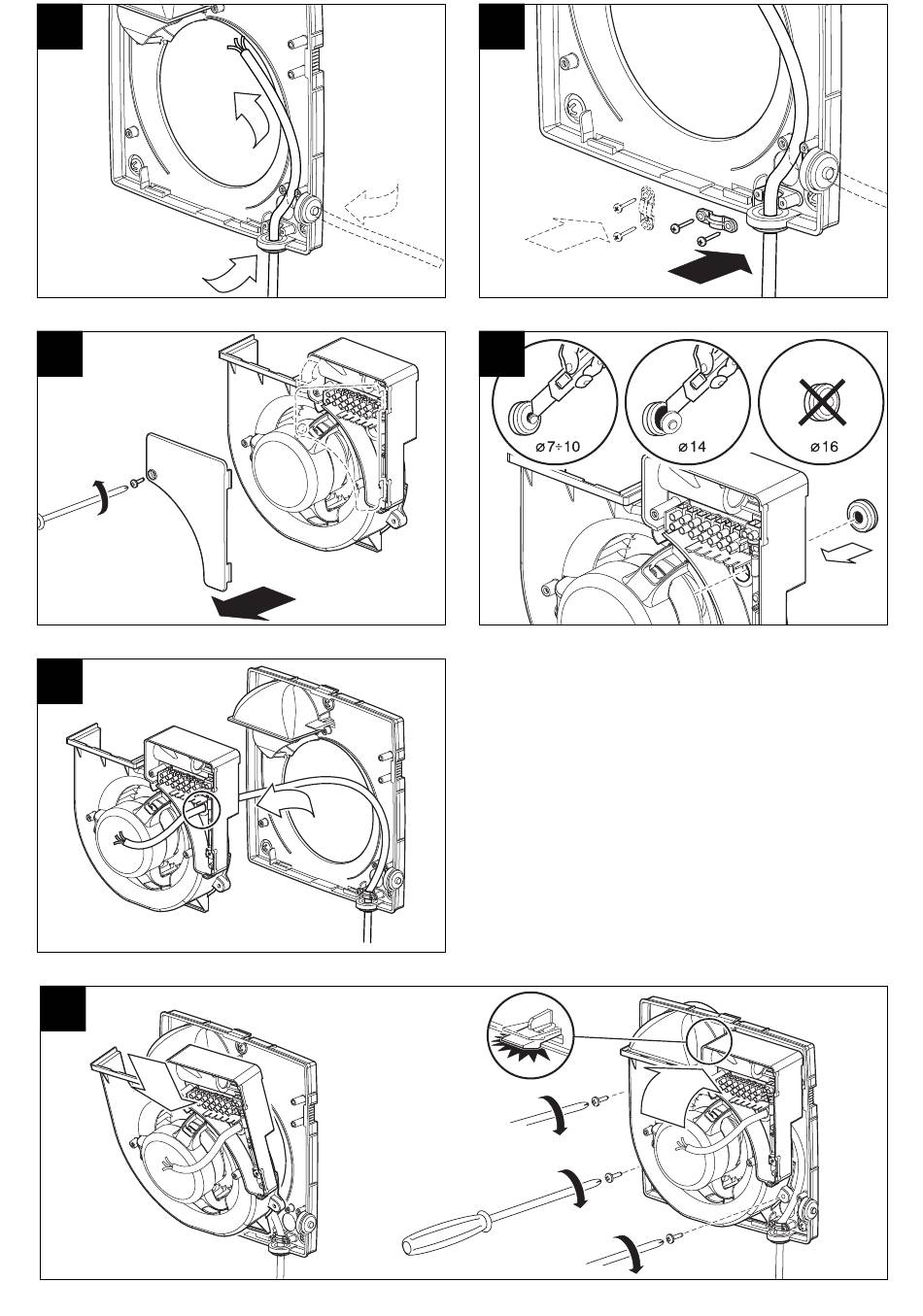 ø7÷10

ø14

ø16