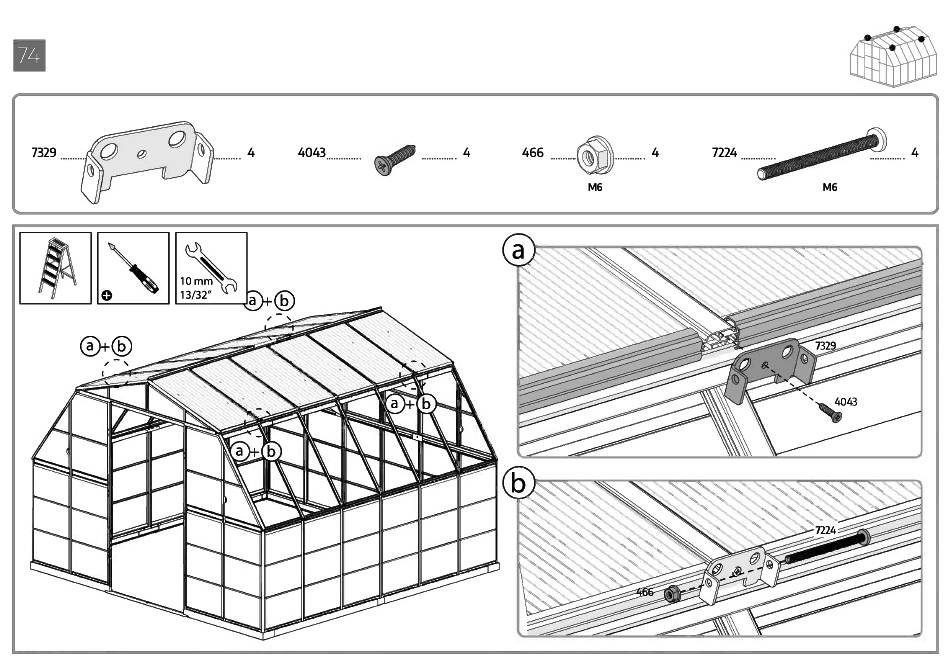 74

7329 4
4043 4
466 4
M6
7224 4
M6

10 mm
13/32"

a+b
a+b
a+b
a+b

a
7329
4043

b
7224
466