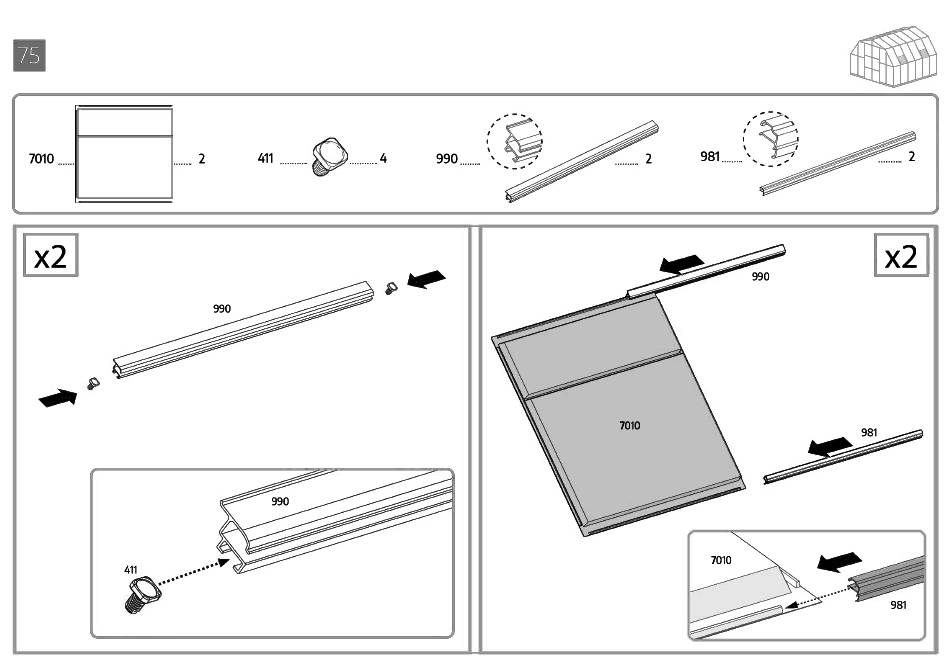 75

7010 2 411 4 990 2 981 2

x2

990

990

411

x2

990

7010

981

7010

981