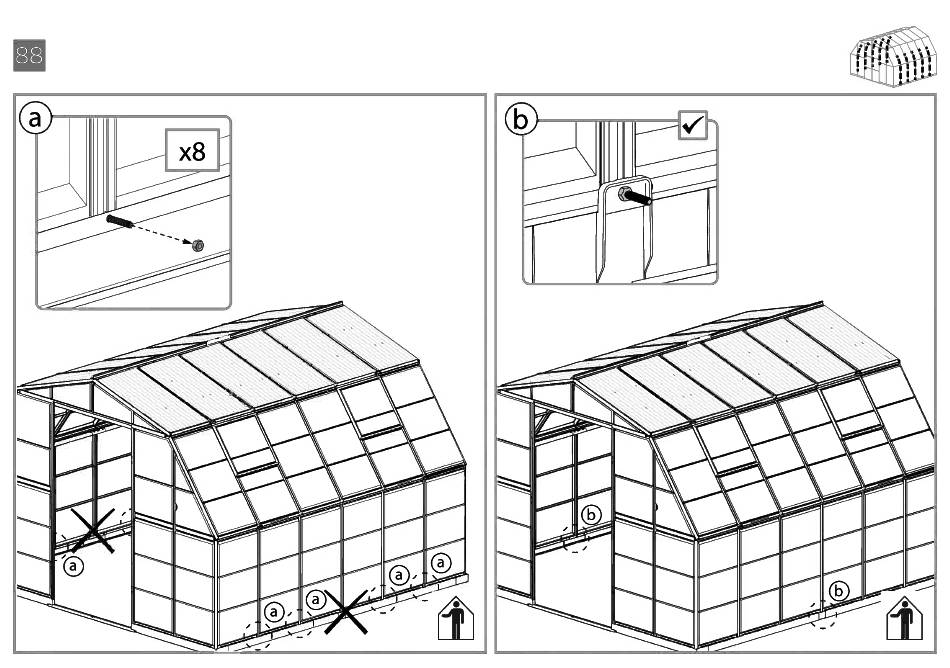 88

a

x8

a

a

a

a

a

b

b

b