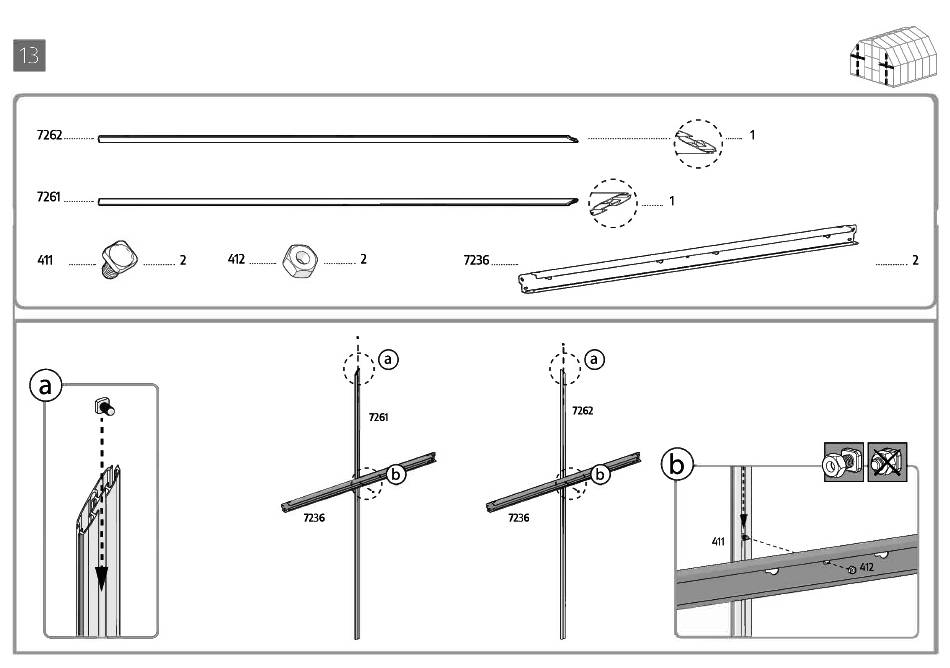 13

7262 1

7261 1

411 2 412 2 7236 2

a

a

7261

b

7236

a

7262

b

7236

b

411

412