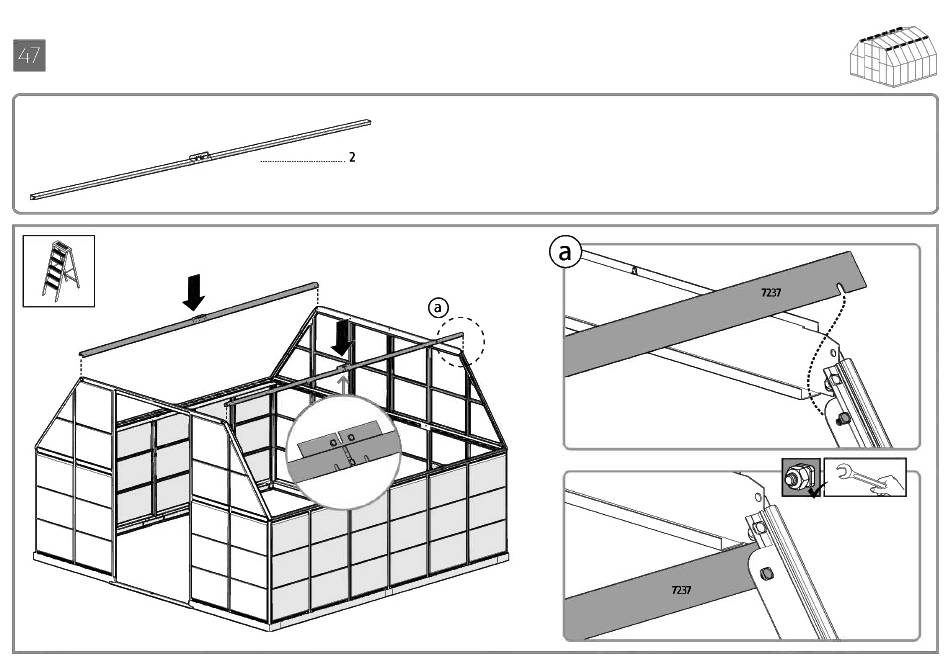 47

2

a

a

7237

7237