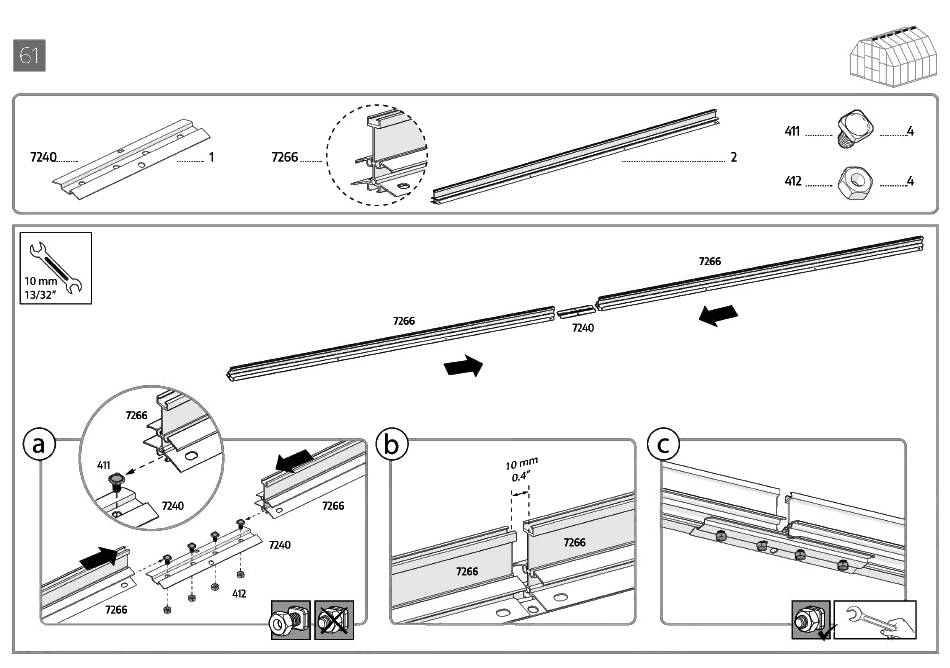 61

7240 1
7266 2
411 4
412 4

10 mm
13/32"

7266
7266
7240

a
7266
411
7240
7266
7240
412
7266

b
10 mm
0.4"
7266
7266

c