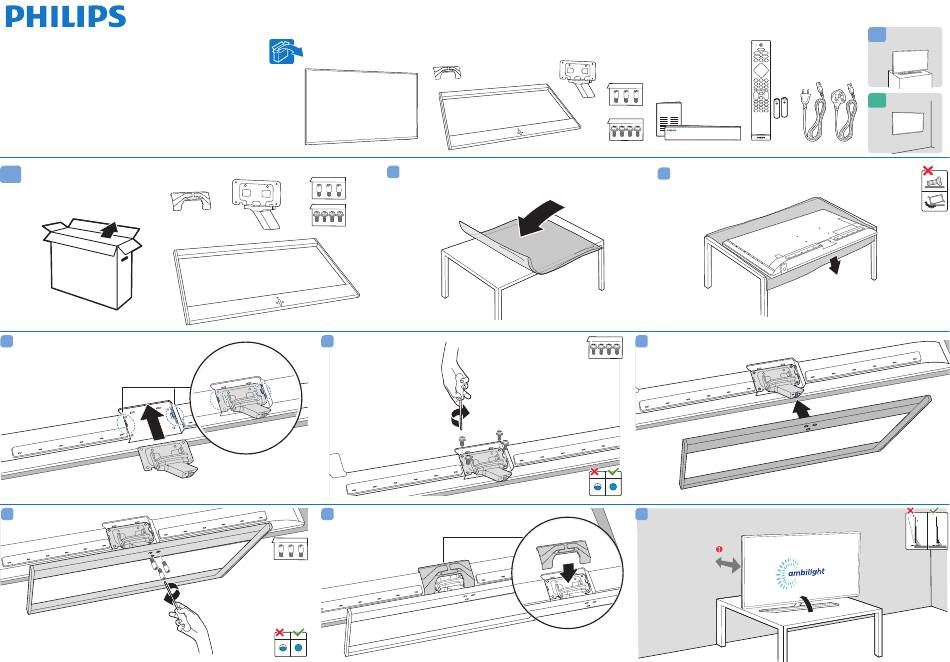 PHILIPS

ambilight